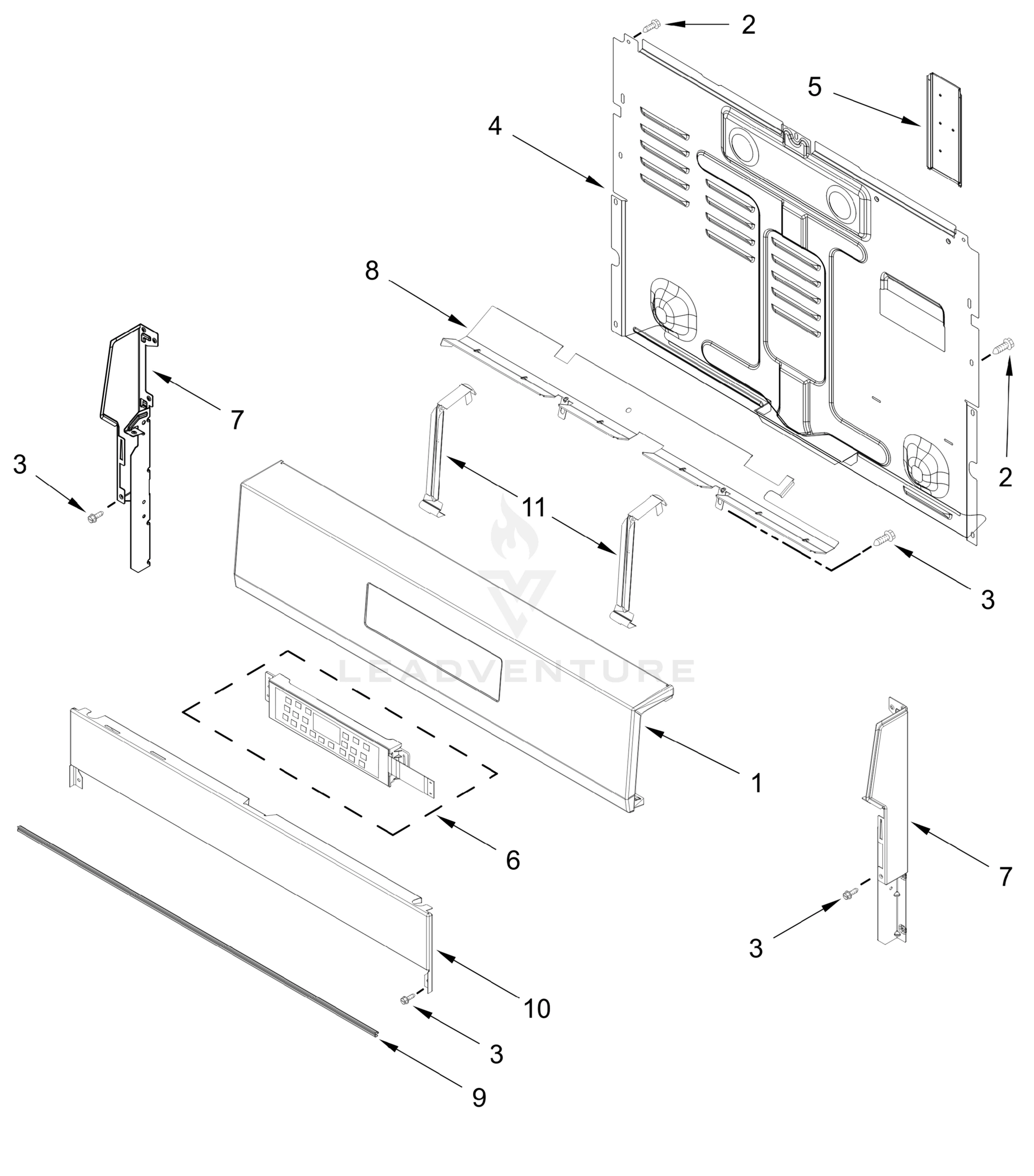 2
5
4
8
7
3
2
11
3
LEADVENTURE
1
6
7
3
10
3
9