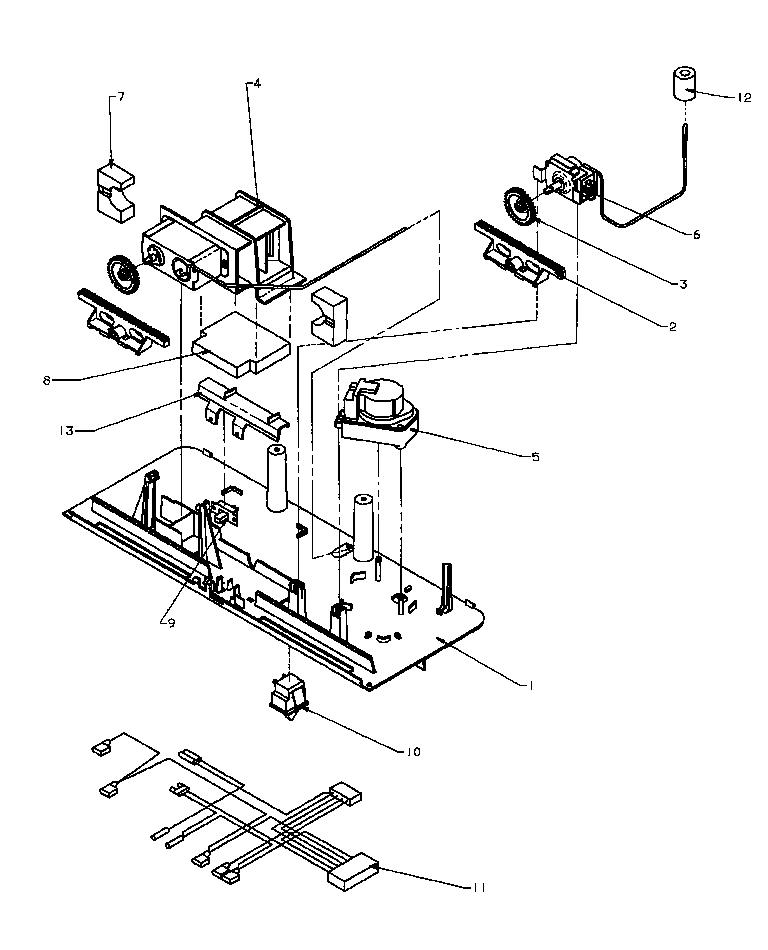 7
4
12
6
3
2
8
13
5
9
1
10
11