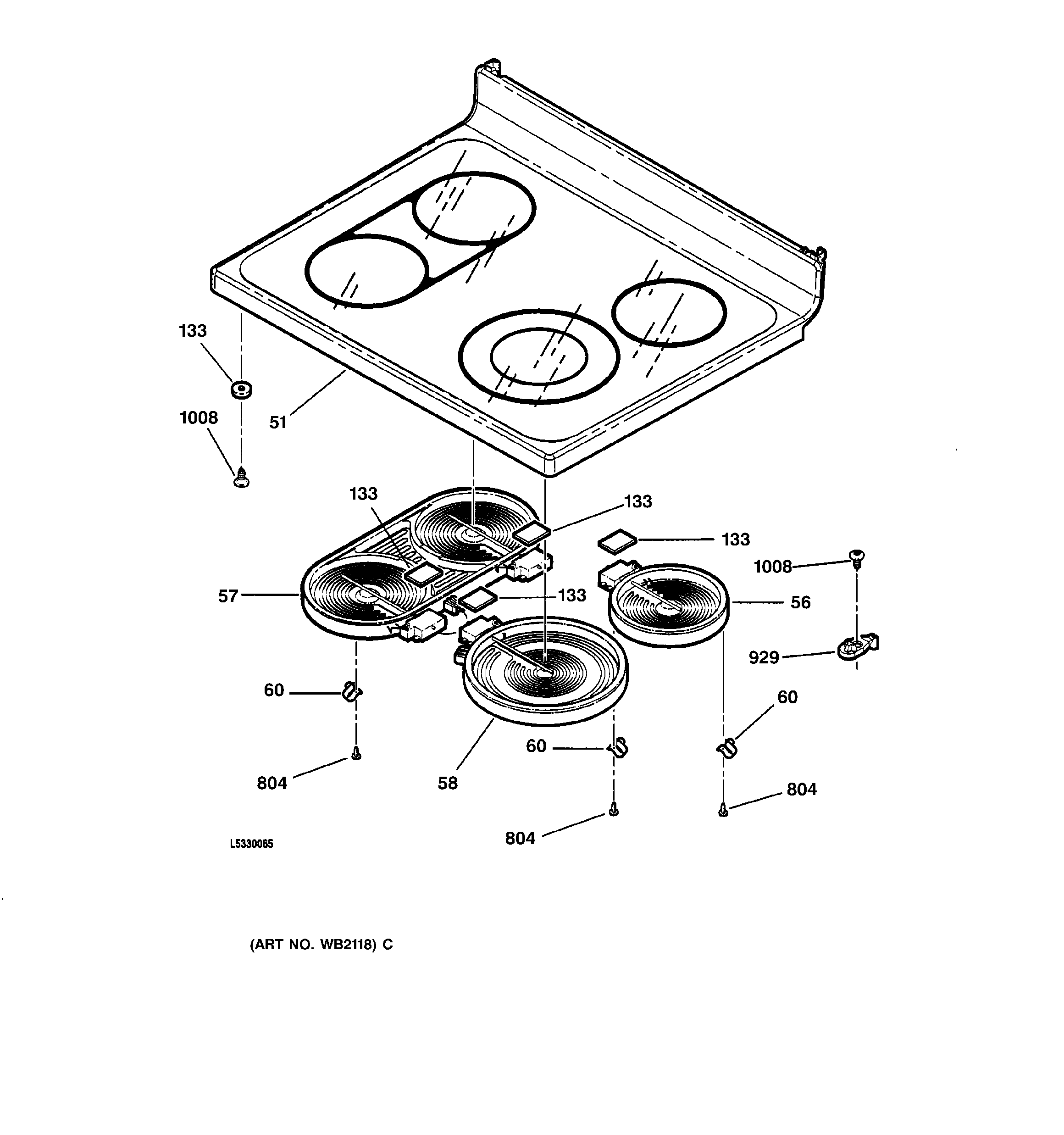 133

1008

51

133

133

133

1008

57

133

56

929

60

60

60

804

58

804

804

L5330065

(ART NO. WB2118) C