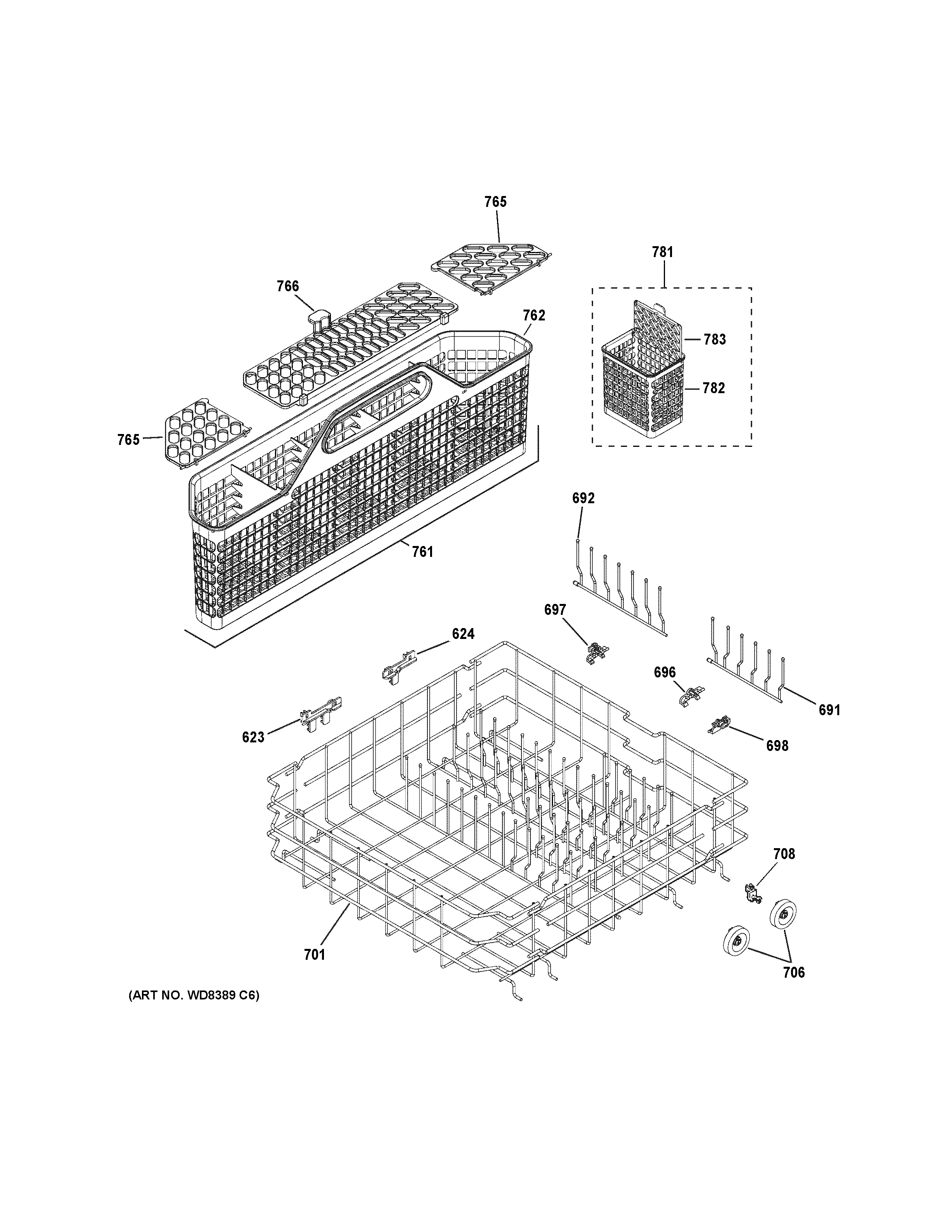 765
781
766
762
783
782
765
692
761
697
624
696
691
623
698
708
701
706
(ART NO. WD8389 C6)