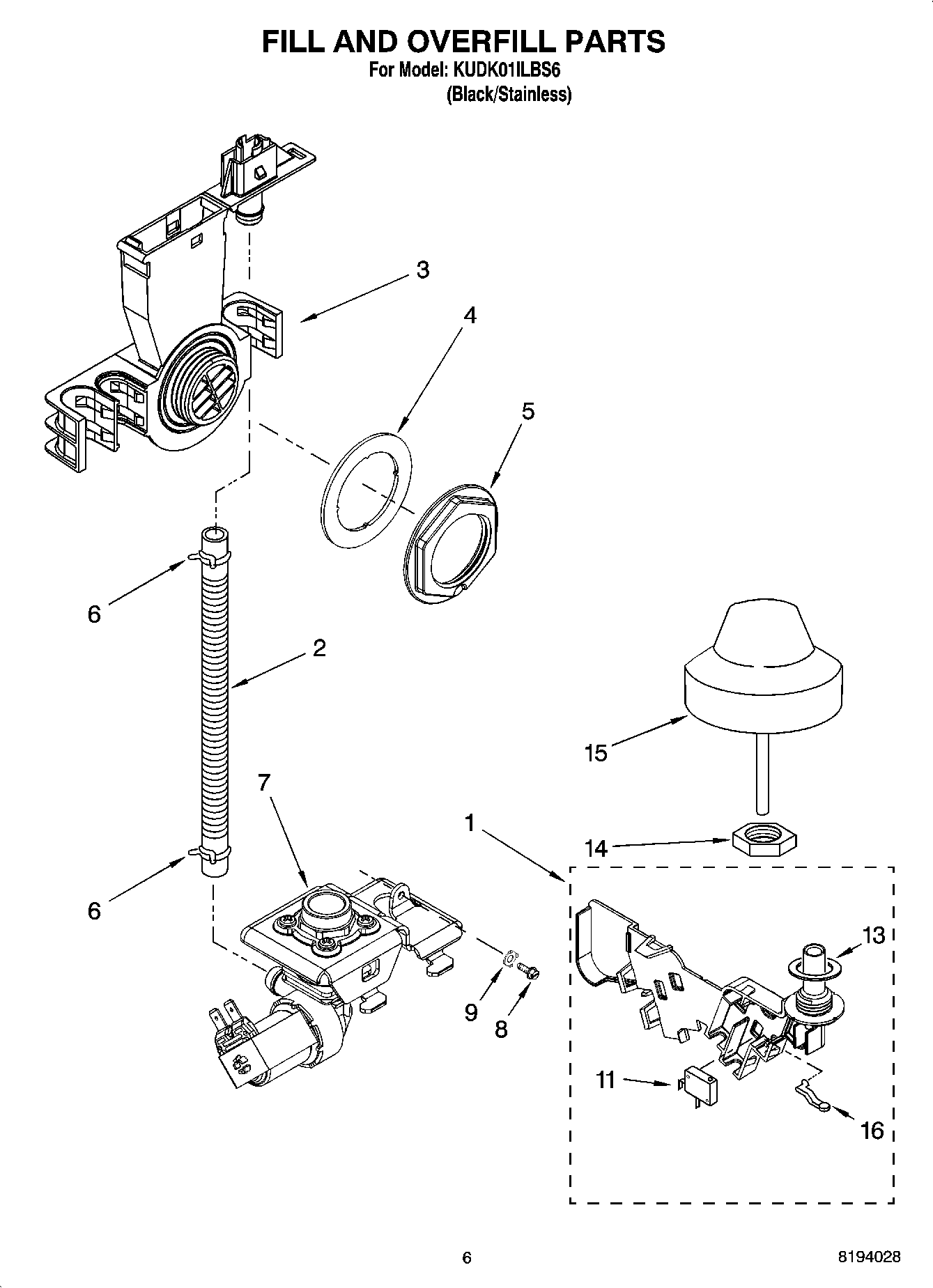 FILL AND OVERFILL PARTS

For Model: KUDK01ILBS6
(Black/Stainless)

3
4
5
6
2
15
7
1
14
6
13
9
8
11
16

6

8194028