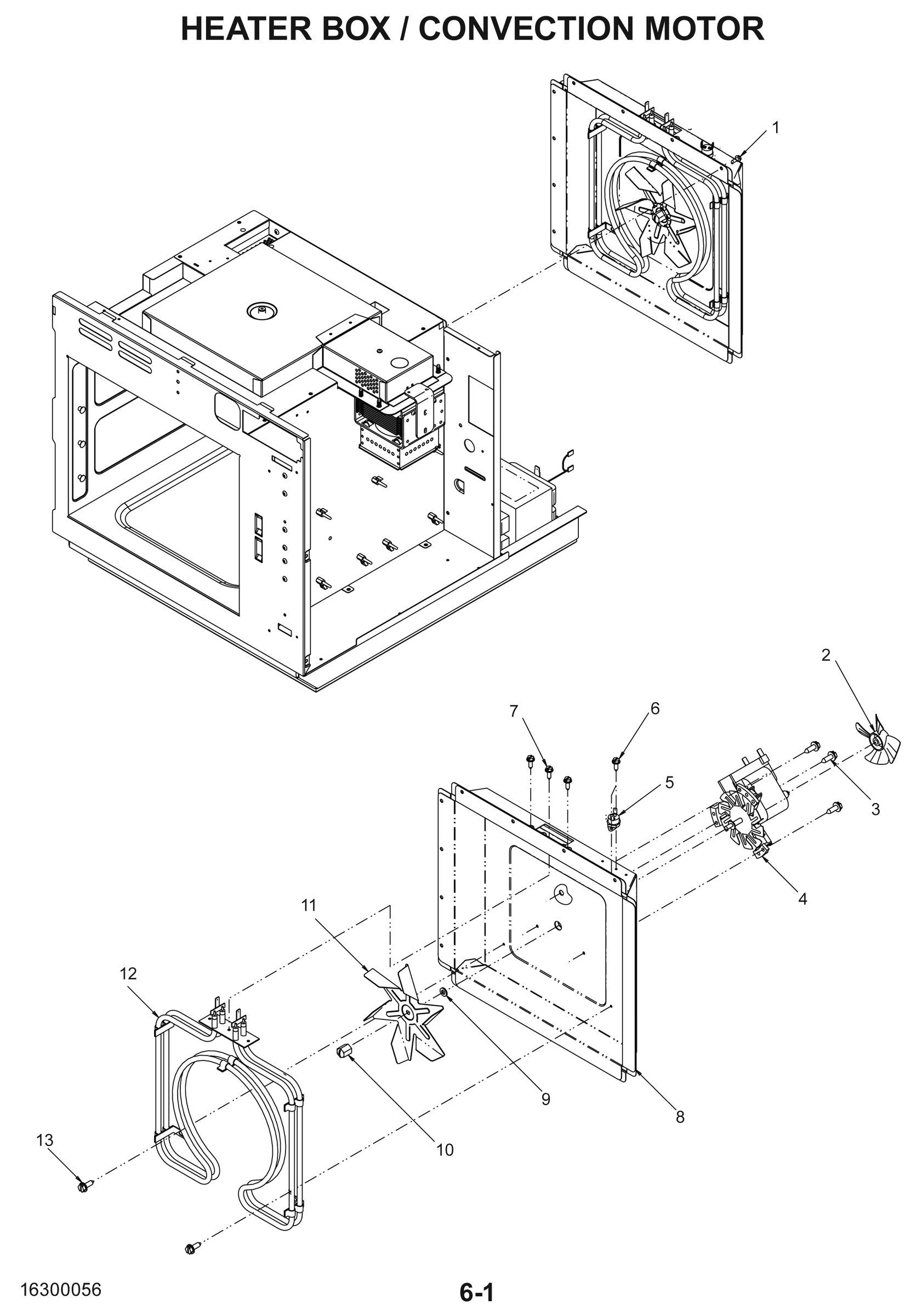 HEATER BOX / CONVECTION MOTOR

1

2

7

6

5

3

4

11

12

9

8

10

13

16300056

6-1