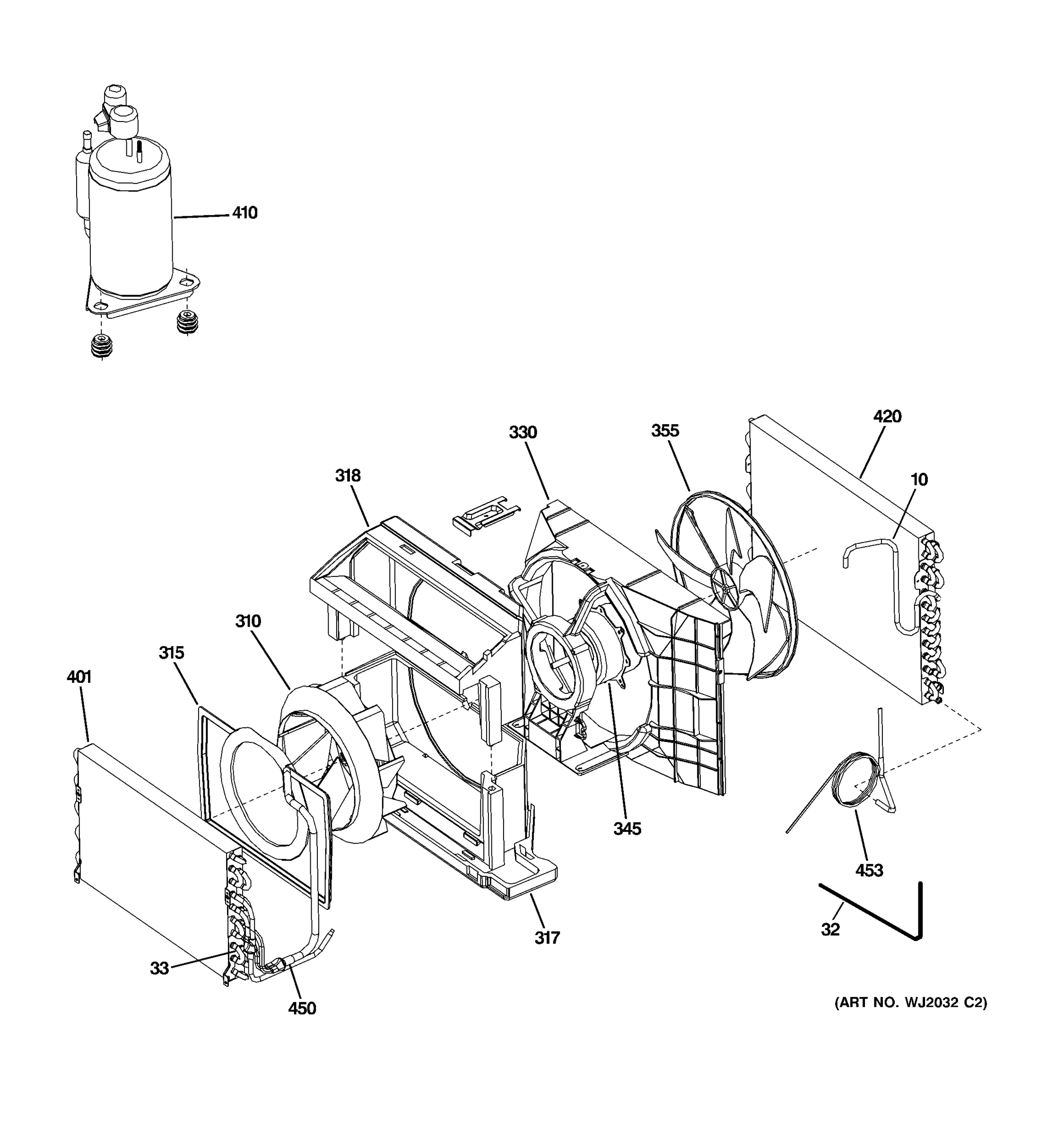 410

420

330

355

318

10

310

315

401

345

453

32

317

33

450

(ART NO. WJ2032 C2)