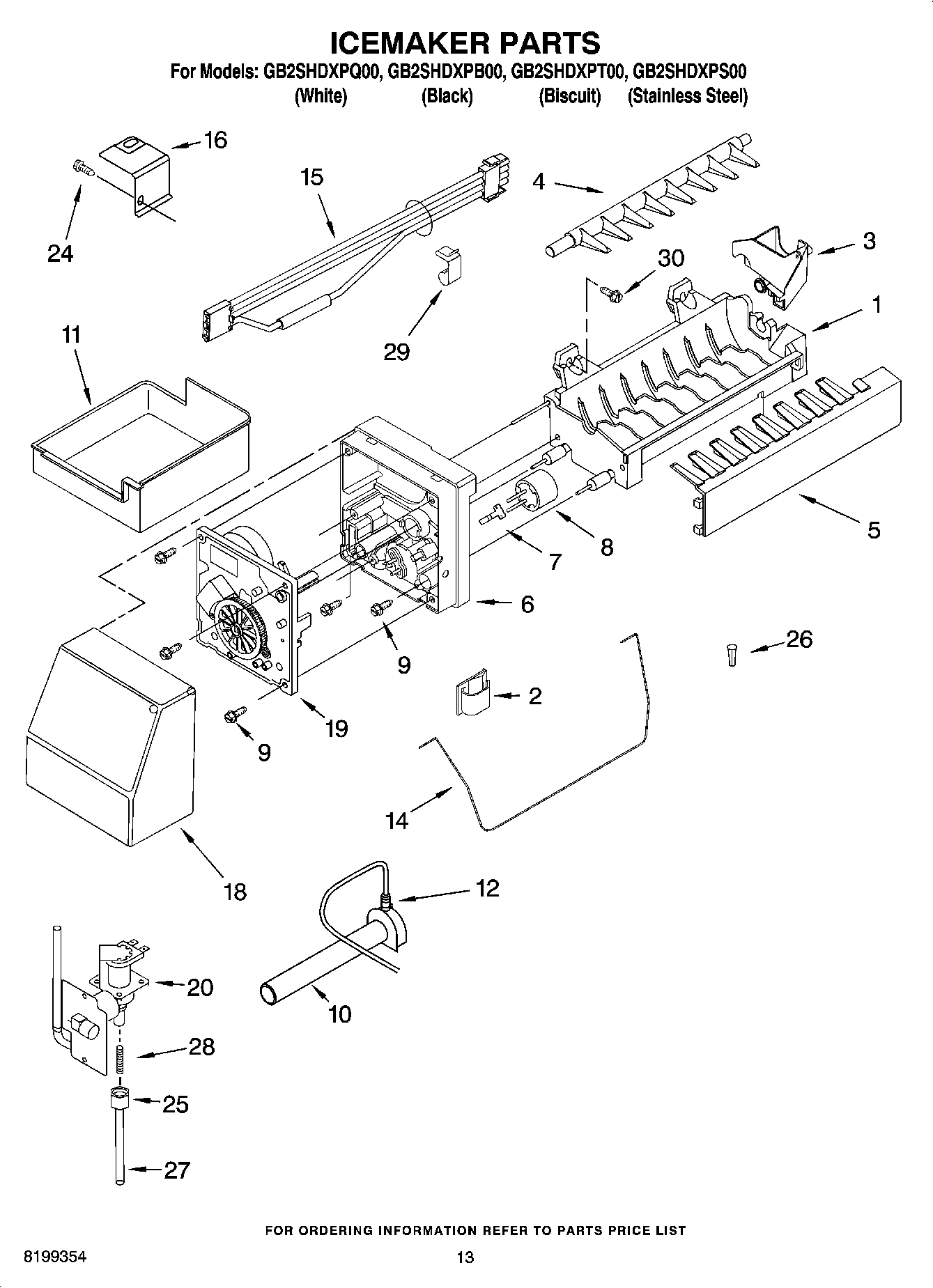 ICEMAKER PARTS

For Models: GB2SHDXPQ00, GB2SHDXPB00, GB2SHDXPT00, GB2SHDXPS00
(White) (Black) (Biscuit) (Stainless Steel)

16
15
4
24
3
30
1
29
11
5
8
7
6
9
26
2
19
9
14
18
12
20
10
28
25
27

FOR ORDERING INFORMATION REFER TO PARTS PRICE LIST

8199354

13