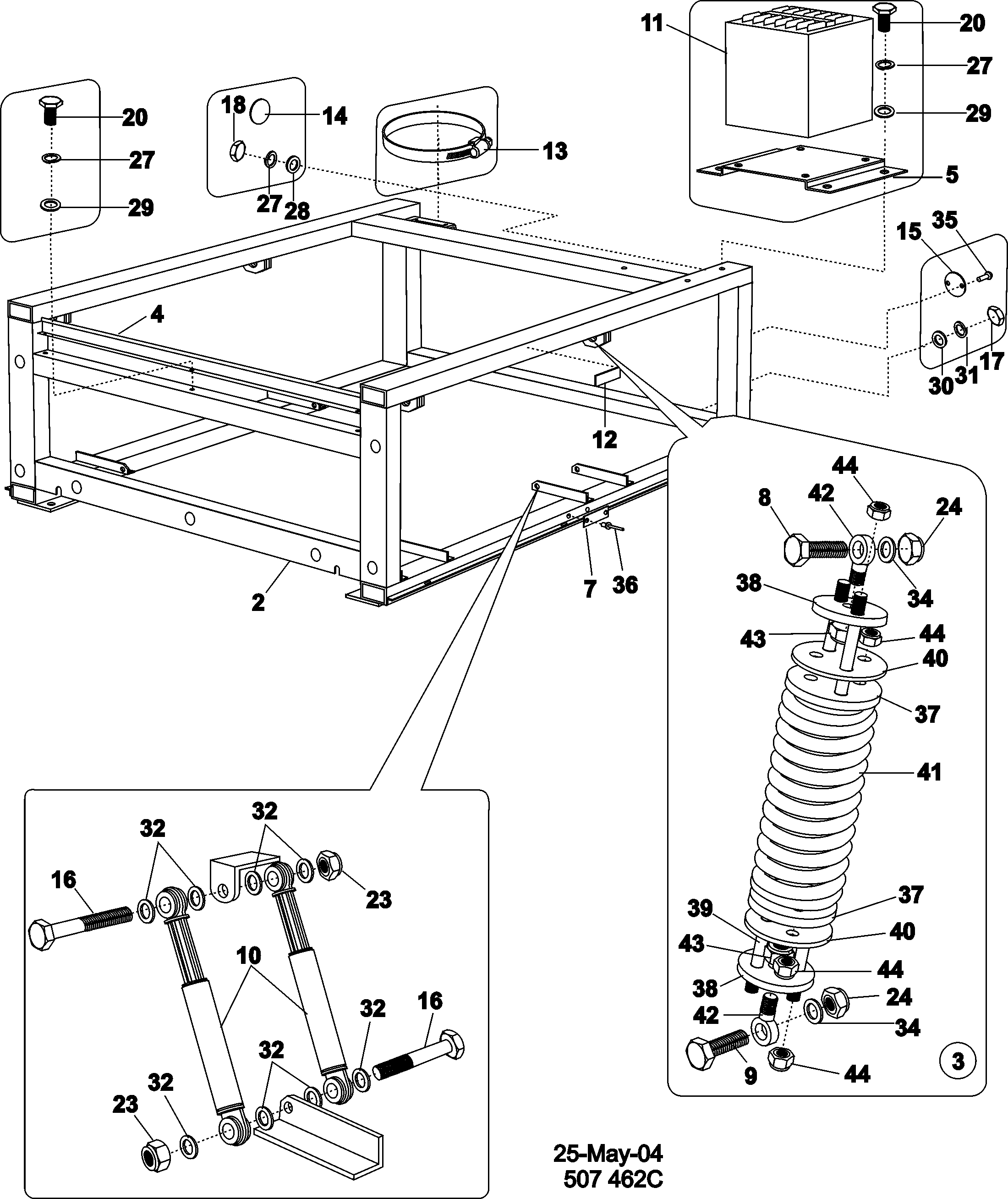 11
20
27
29
5
20
27
29
18
14
27
28
13
15
35
30
31
17
4
12
2
7
36
44
8
42
24
34
38
43
44
40
37
41
37
39
40
43
44
38
24
42
34
9
44
3
32
32
16
23
10
32
16
32
32
23
25-May-04
507 462C