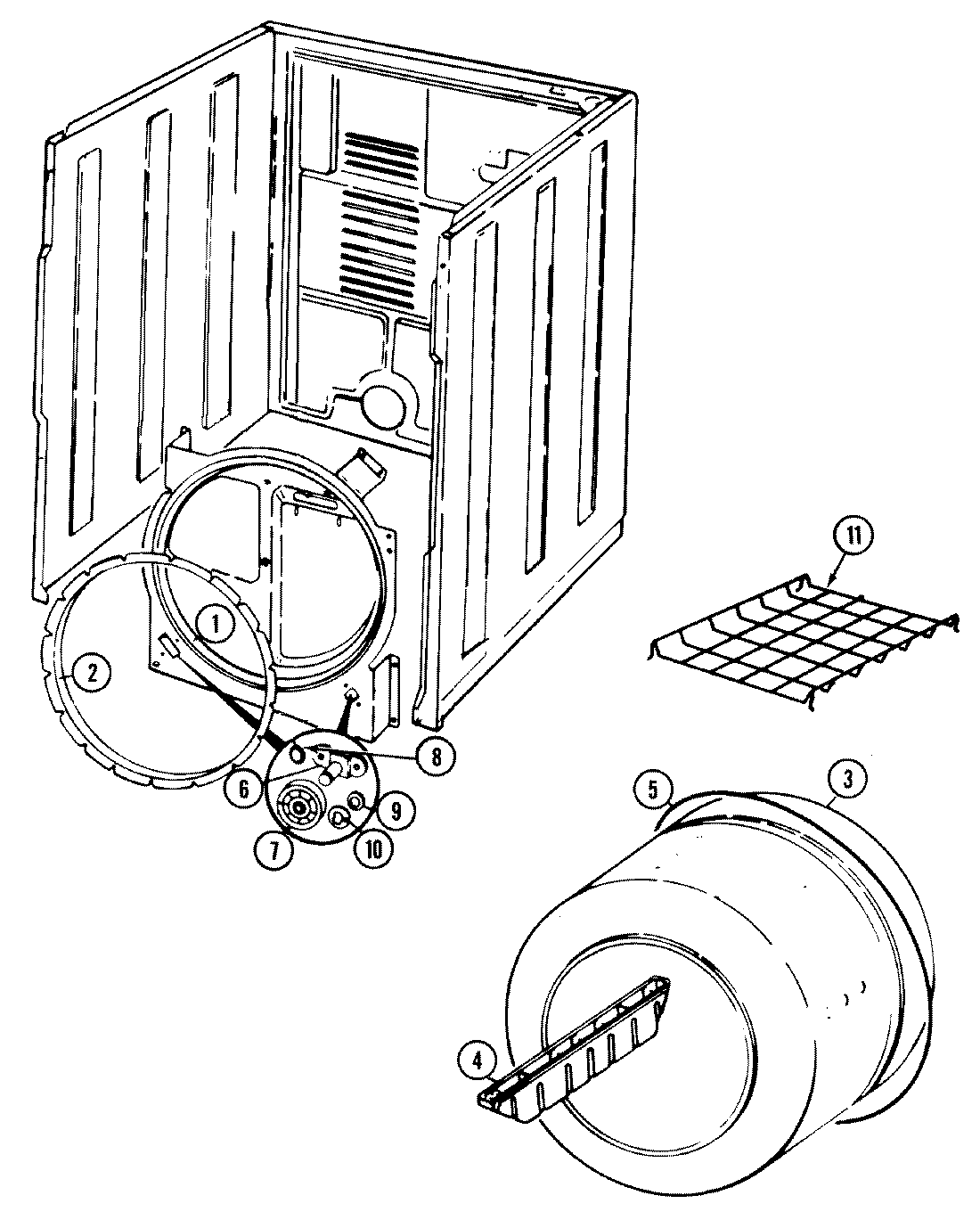 11
1
2
8
6
9
7
10
5
3
4