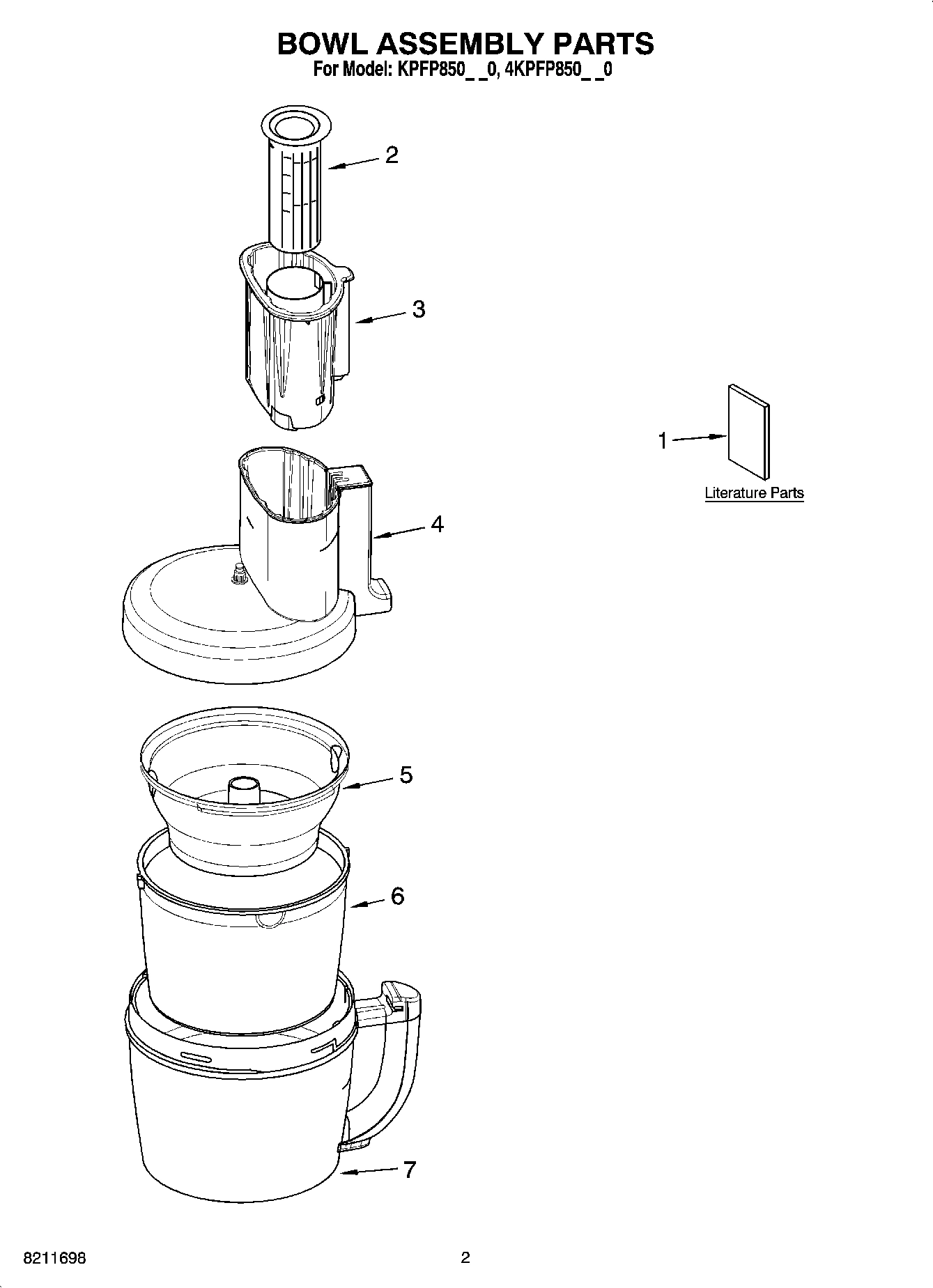 BOWL ASSEMBLY PARTS
For Model: KPFP850_ _0, 4KPFP850_ _0

2

3

1

Literature Parts

4

5

6

7

8211698

2