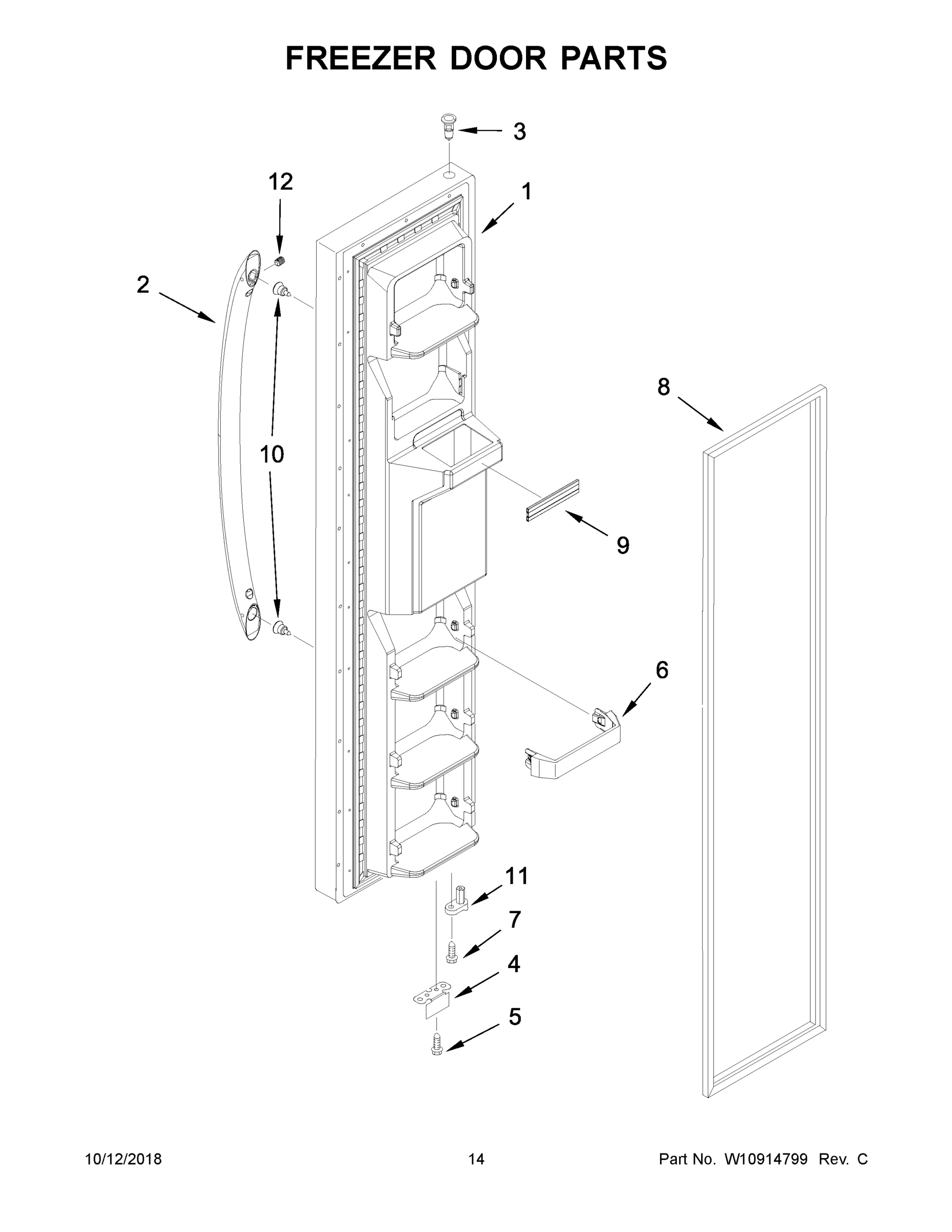 FREEZER DOOR PARTS

3

12

1

2

8

10

9

6

11

7

4

5

10/12/2018

14

Part No. W10914799 Rev. C