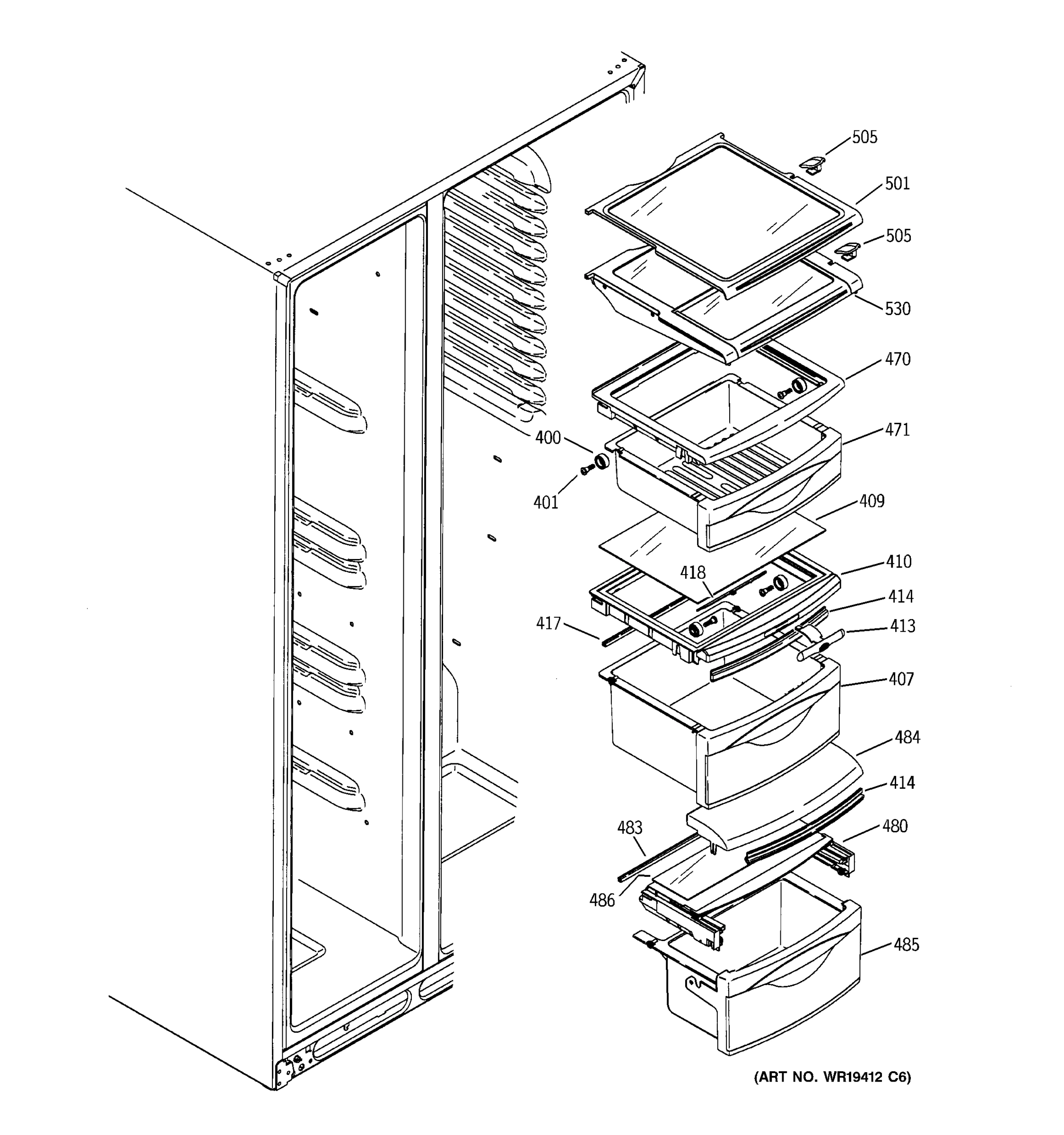 505
501
505
530
470
471
400
401
409
410
418
414
417
413
407
484
414
483
480
486
485
(ART NO. WR19412 C6)