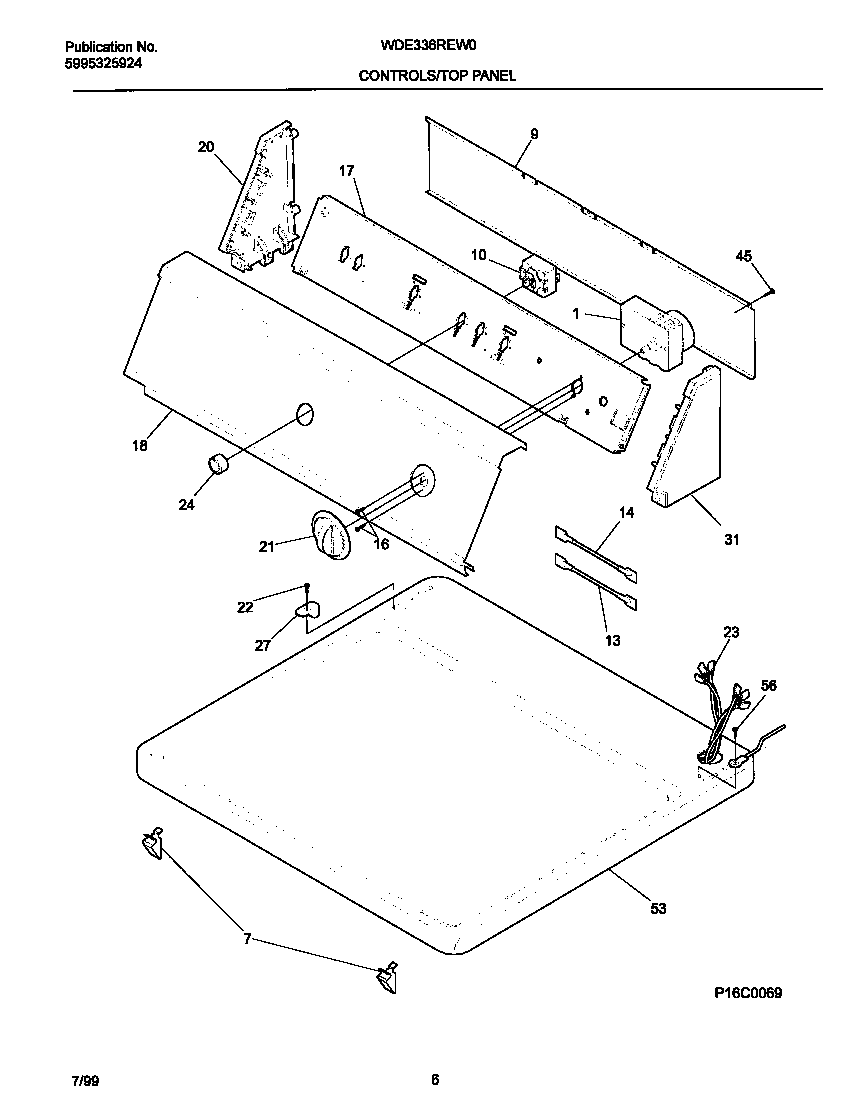 Publication No.
5995325924

WDE336REW0

CONTROLS/TOP PANEL

20
17
9
10
45
1
18
24
21
16
31
14
13
22
27
23
56
53
7

P16C0069

7/99

6