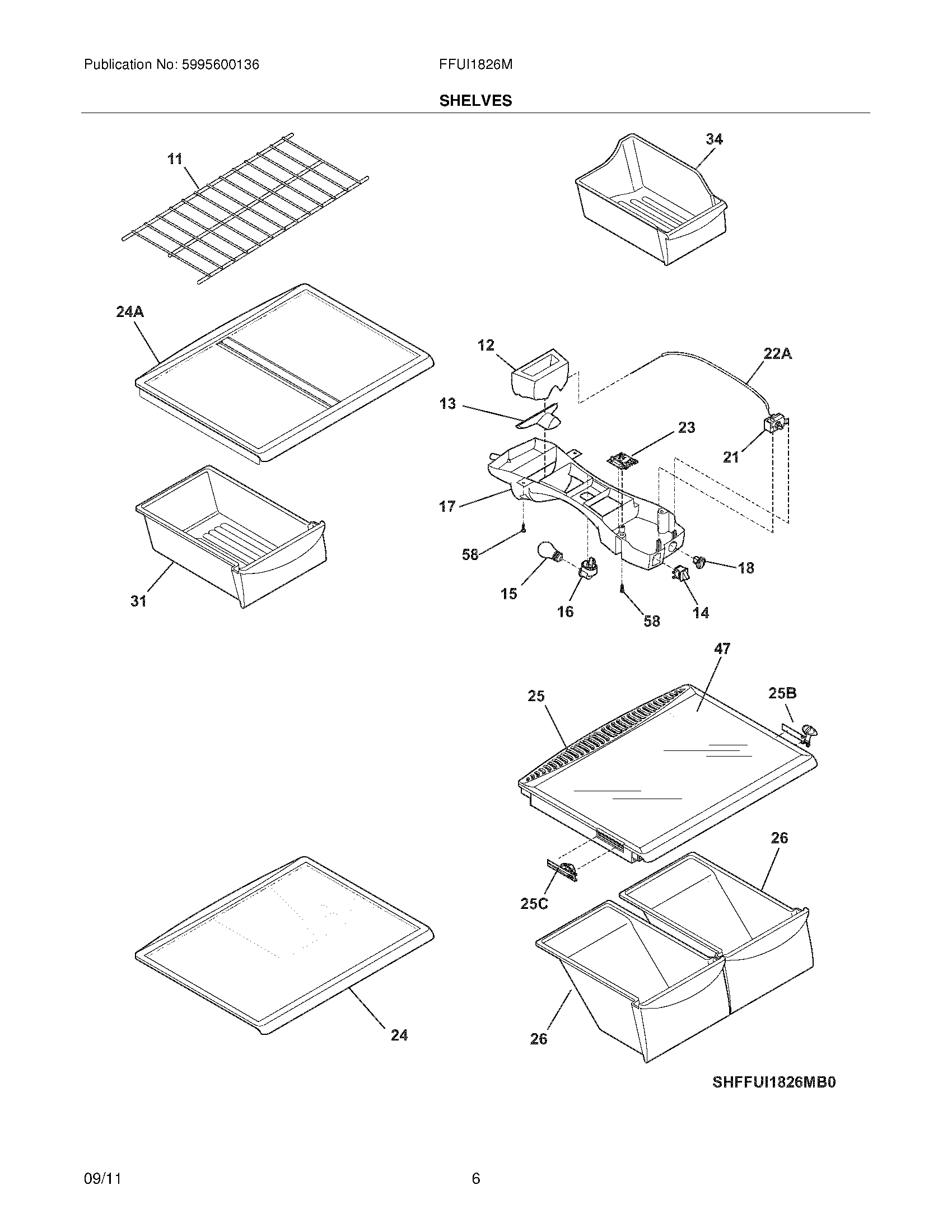 Publication No: 5995600136

FFUI1826M

SHELVES

11

34

24A

12

22A

13

23

21

17

58

18

15

16

58

14

31

47

25

25B

26

25C

24

26

SHFFUI1826MB0

09/11

6