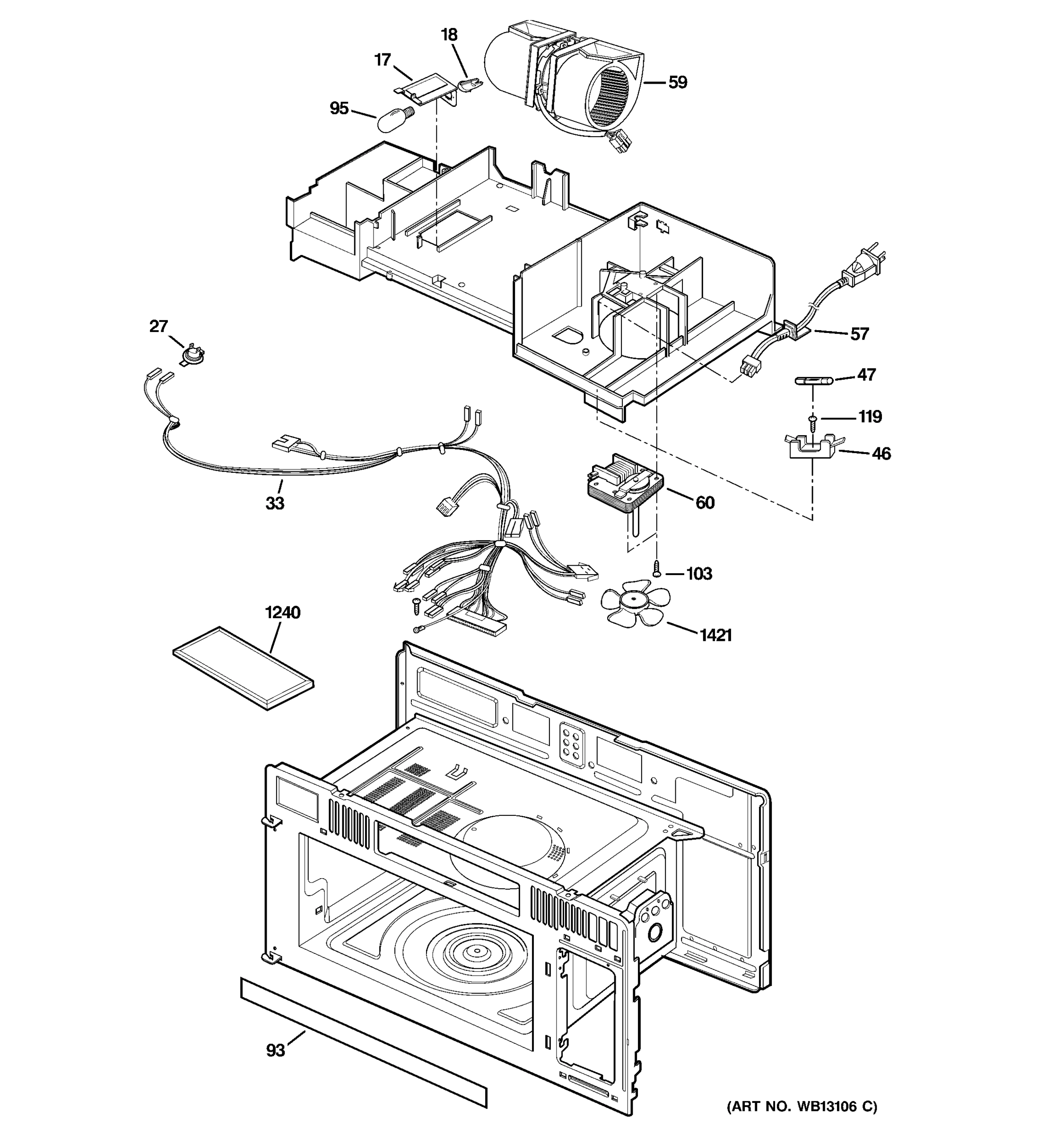 18
17
59
95
27
57
47
119
46
33
60
103
1240
1421
93
(ART NO. WB13106 C)