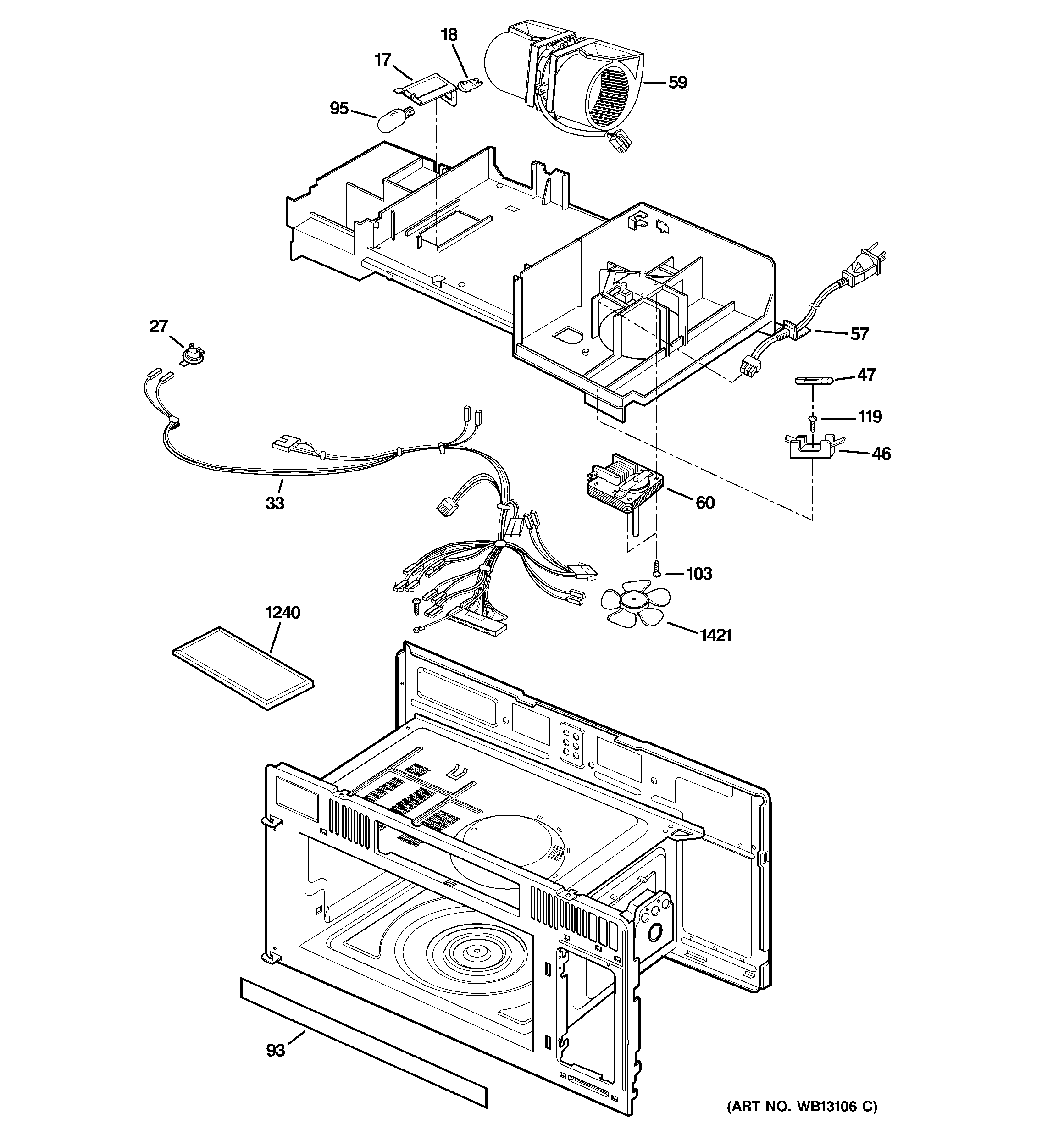 18
17
59
95
27
57
47
119
46
33
60
103
1240
1421
93
(ART NO. WB13106 C)