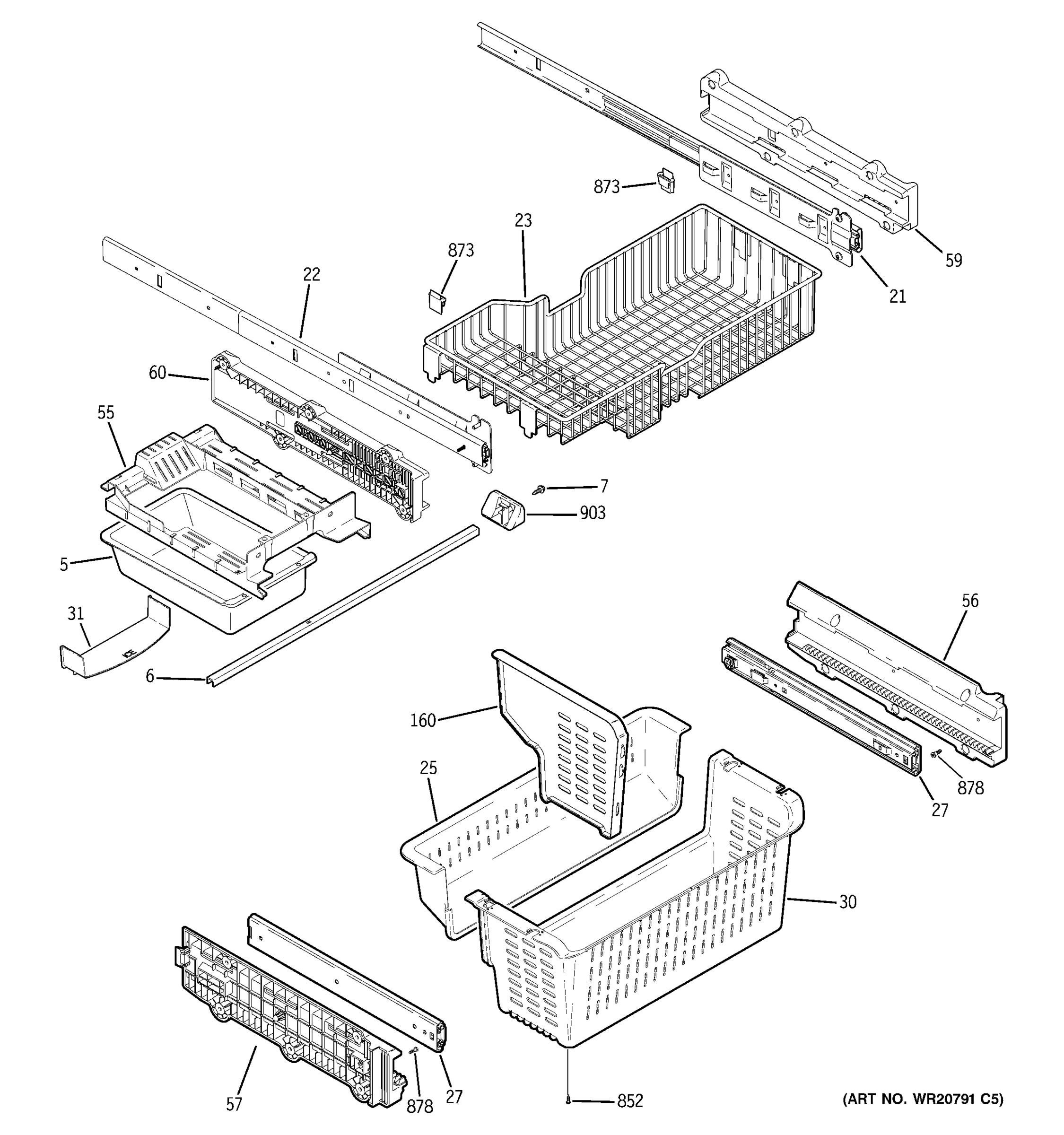 873
23
59
873
21
22
60
55
7
903
5
31
ICE
6
56
160
25
878
27
30
57
878
27
852
(ART NO. WR20791 C5)