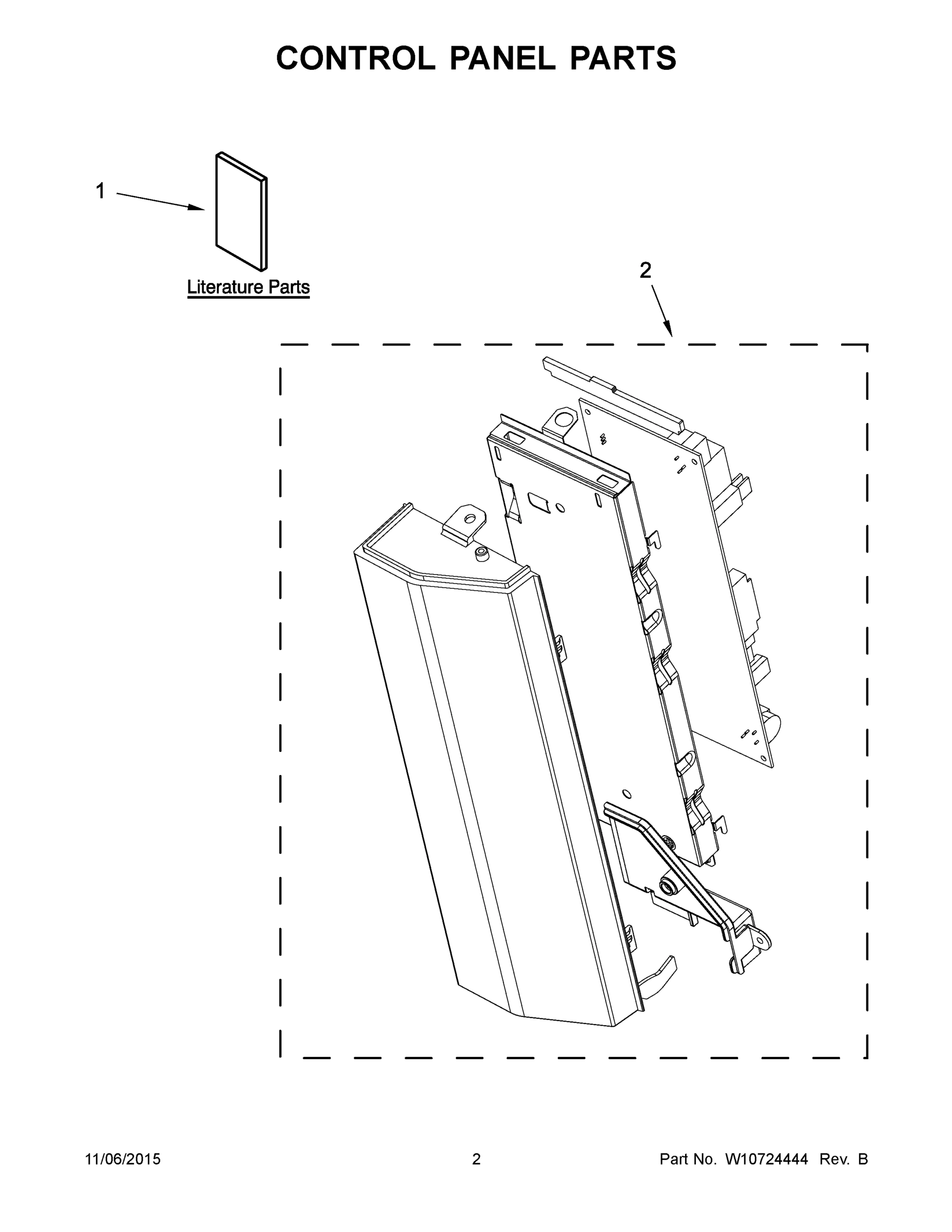 CONTROL PANEL PARTS

1

Literature Parts

2

11/06/2015

2

Part No. W10724444 Rev. B