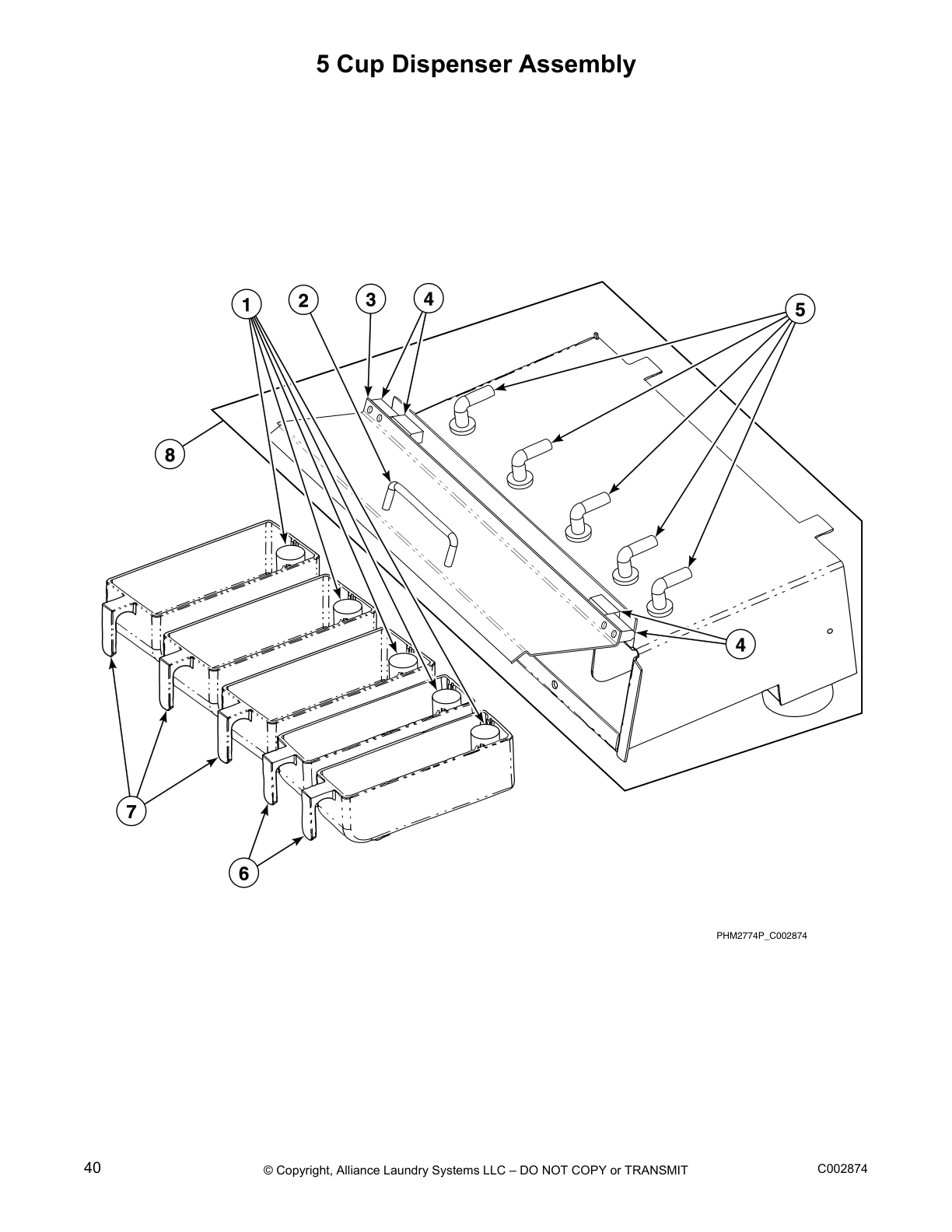 5 Cup Dispenser Assembly

1
2
3
4
5
8
4
7
6

PHM2774P_C002874

40 © Copyright, Alliance Laundry Systems LLC – DO NOT COPY or TRANSMIT C002874