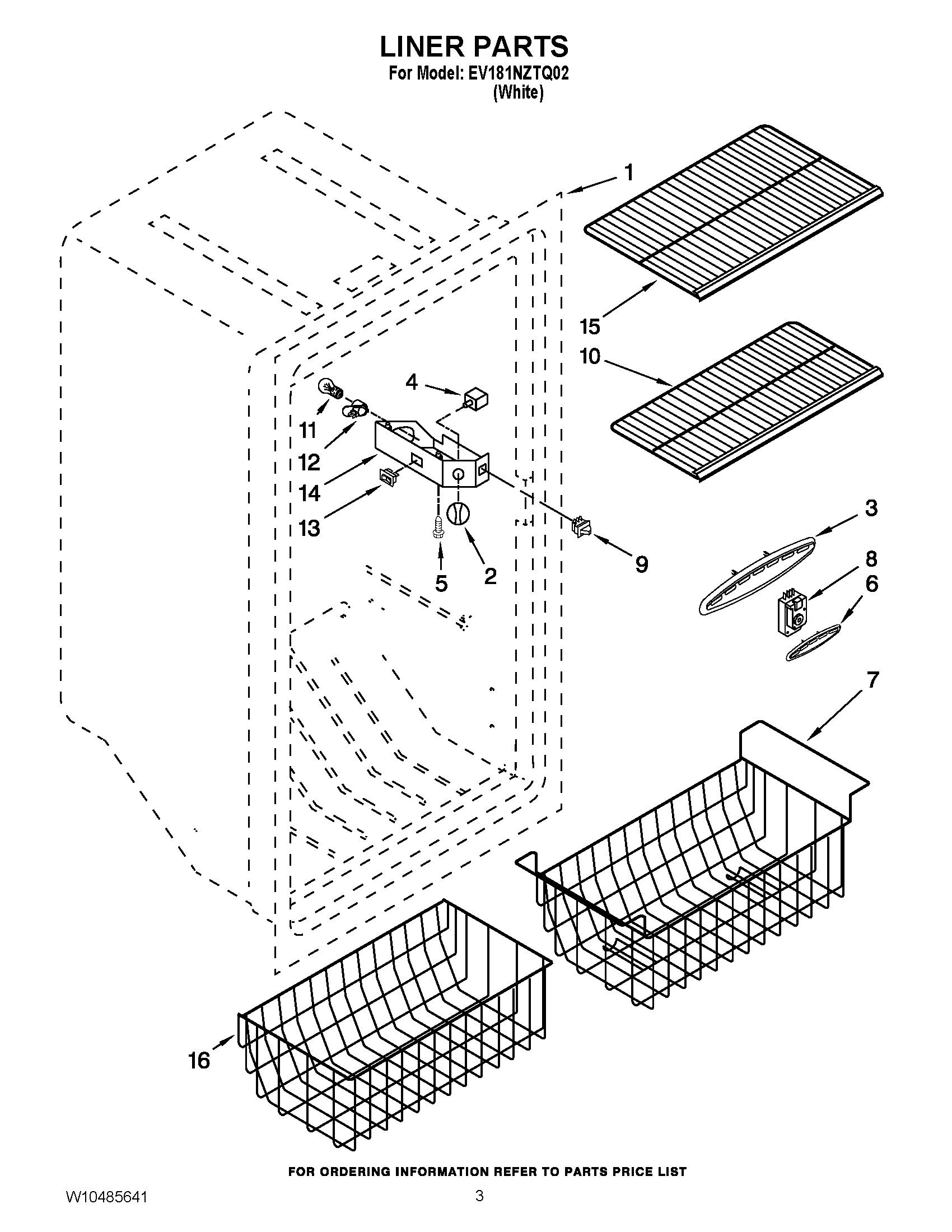 LINER PARTS
For Model: EV181NZTQ02
(White)

1
15
10
4
11
12
14
13
5
2
9
3
8
6
7
16

FOR ORDERING INFORMATION REFER TO PARTS PRICE LIST

W10485641
3