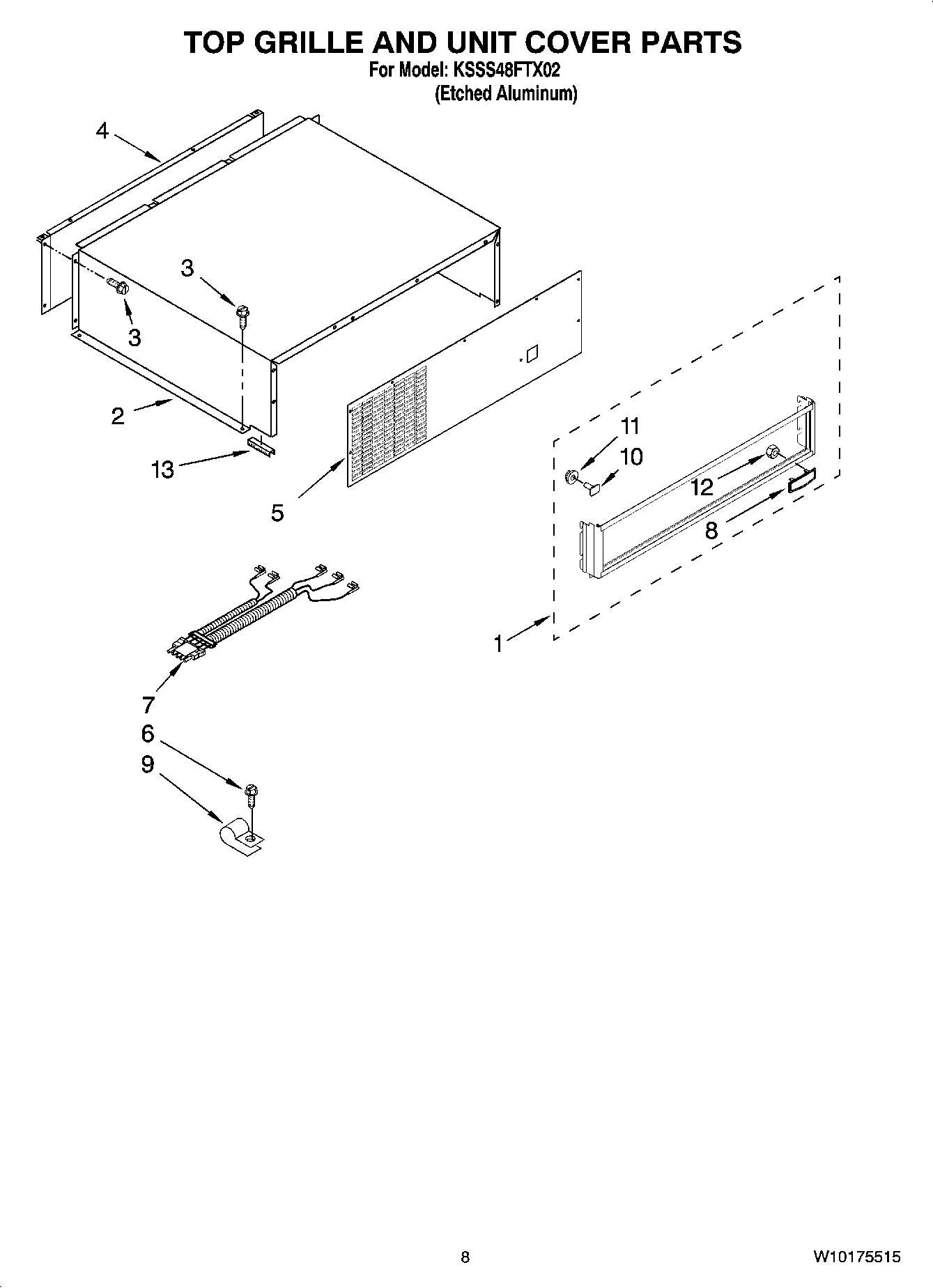 TOP GRILLE AND UNIT COVER PARTS
For Model: KSSS48FTX02
(Etched Aluminum)

4
3
3
2
13
5
11
10
12
8
1
7
6
9

8

W10175515