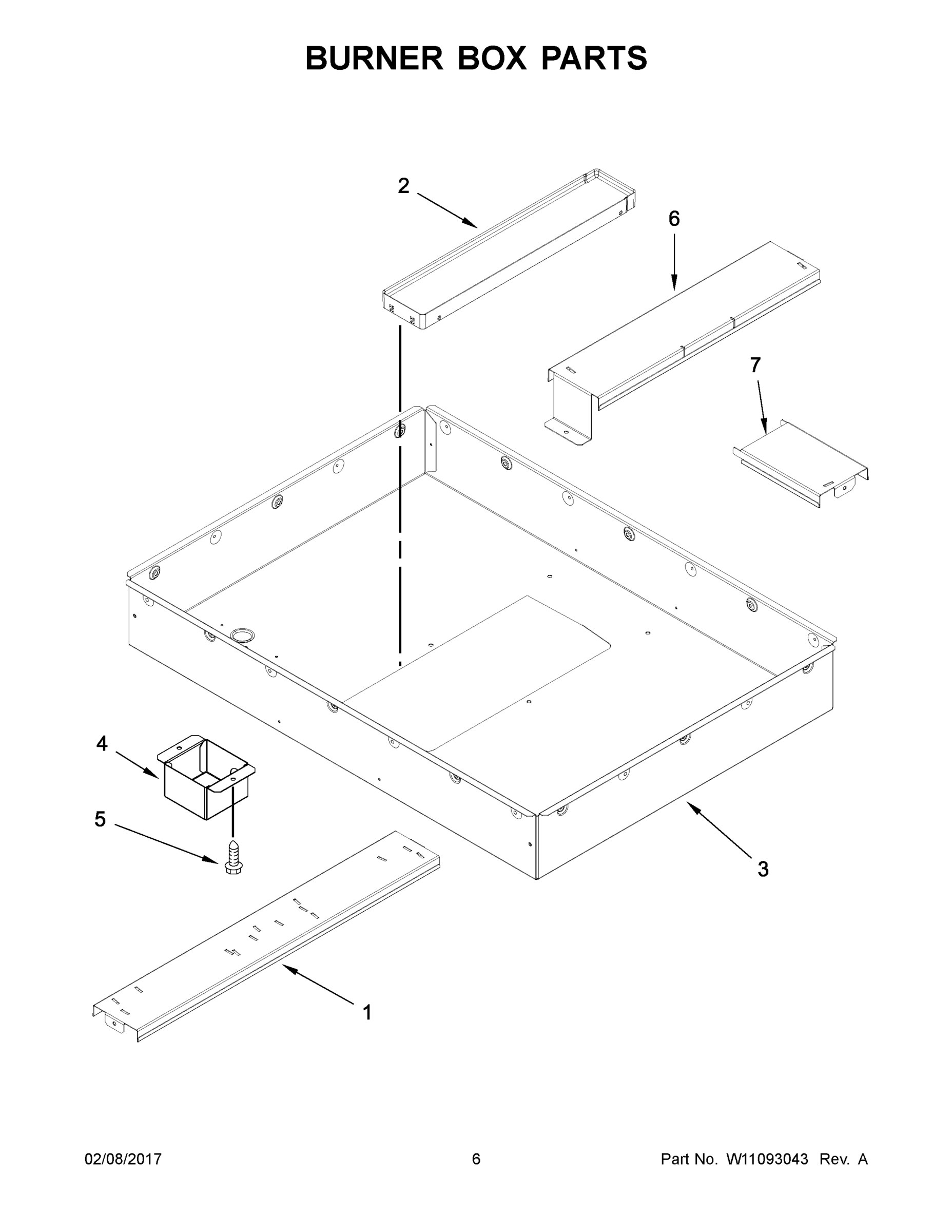 BURNER BOX PARTS

2

6

7

4

5

3

1

02/08/2017

6

Part No. W11093043 Rev. A