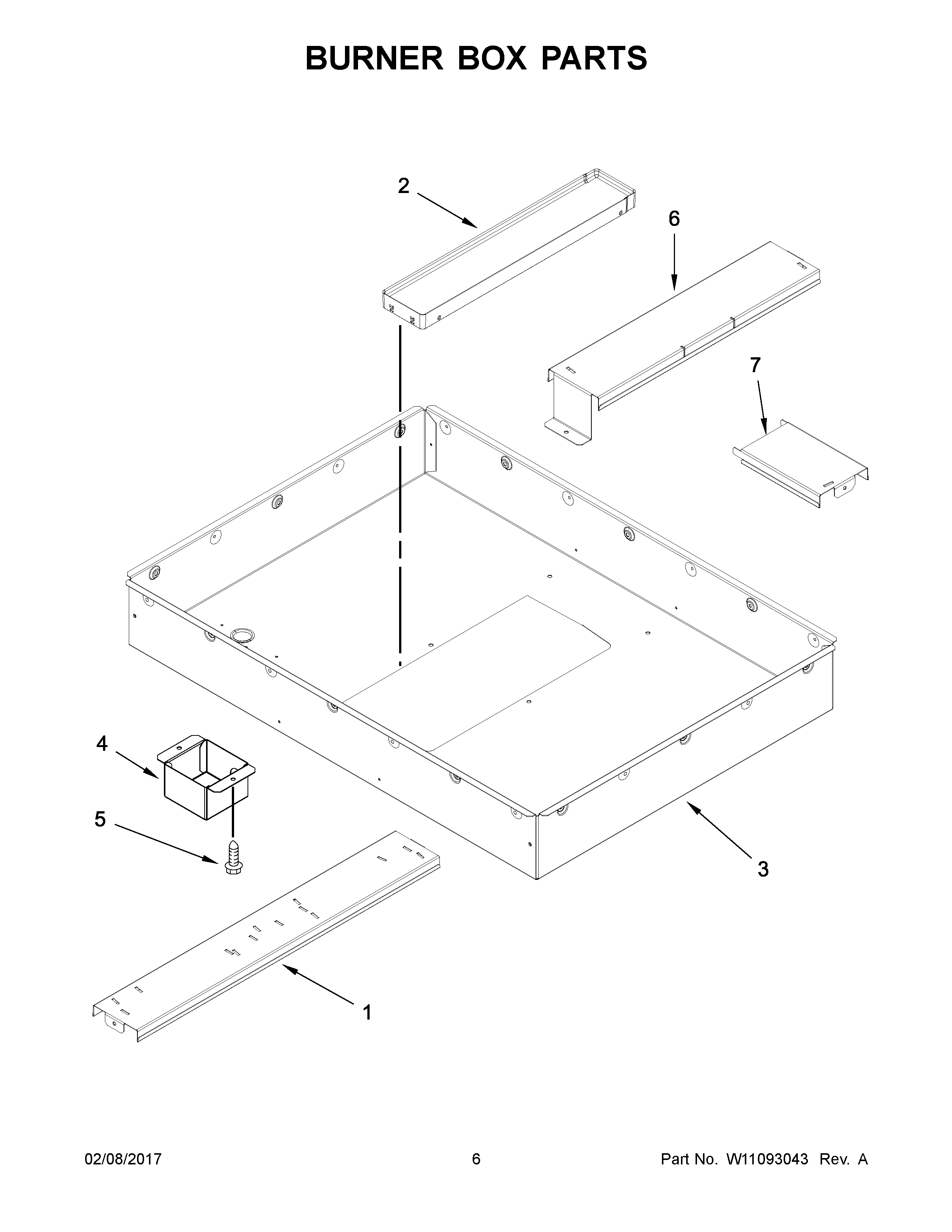 BURNER BOX PARTS

2

6

7

4

5

3

1

02/08/2017

6

Part No. W11093043 Rev. A