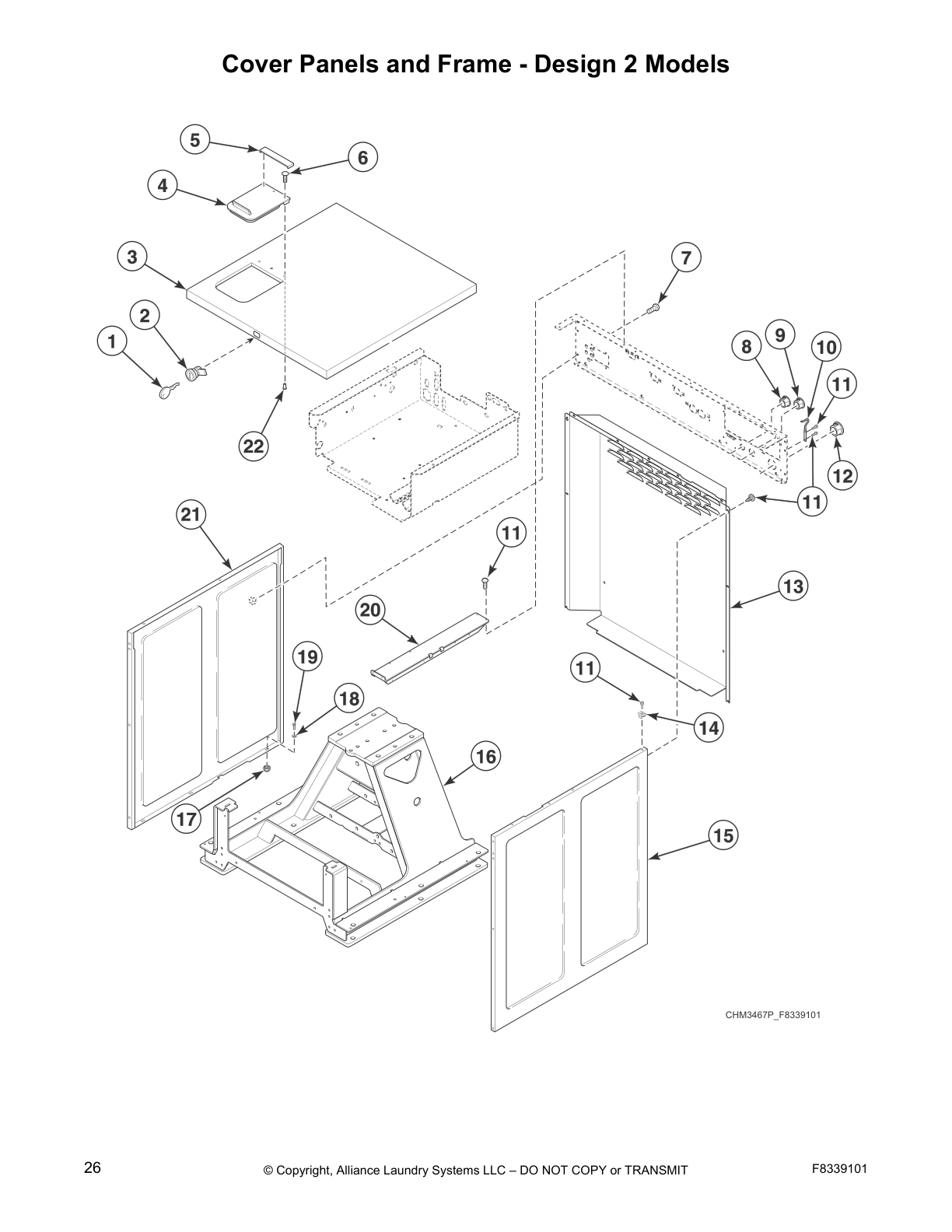 Cover Panels and Frame - Design 2 Models

5
6
4
3
7
2
1
8
9
10
11
22
12
11
21
11
13
20
19
11
18
14
16
17
15

CHM3467P_F8339101

26

© Copyright, Alliance Laundry Systems LLC – DO NOT COPY or TRANSMIT

F8339101