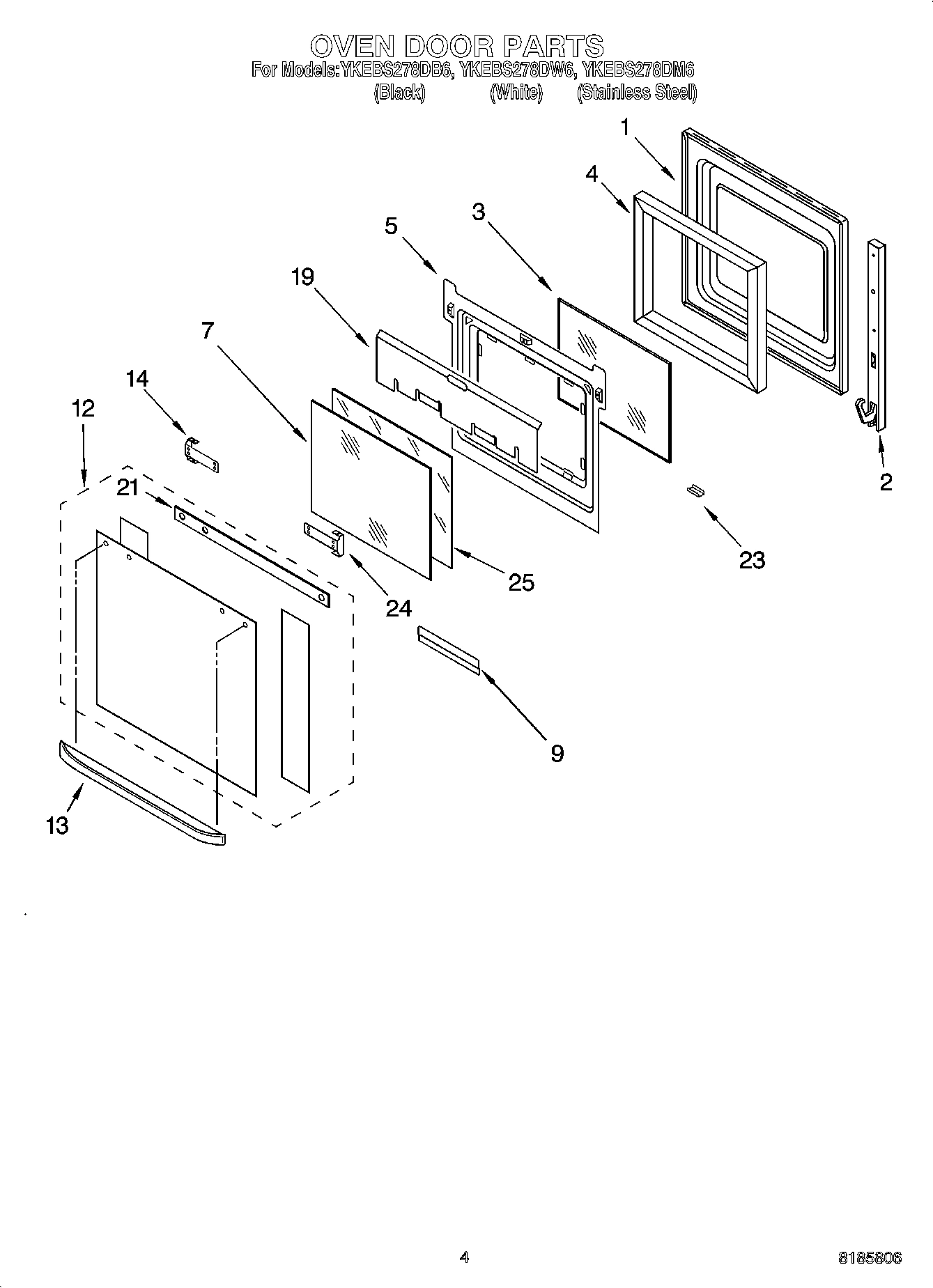 OVEN DOOR PARTS
For Models:YKEBS278DB6, YKEBS278DW6, YKEBS278DM6
(Black) (White) (Stainless Steel)

1
4
3
5
19
7
14
12
21
2
23
25
24
9
13

4
8185806