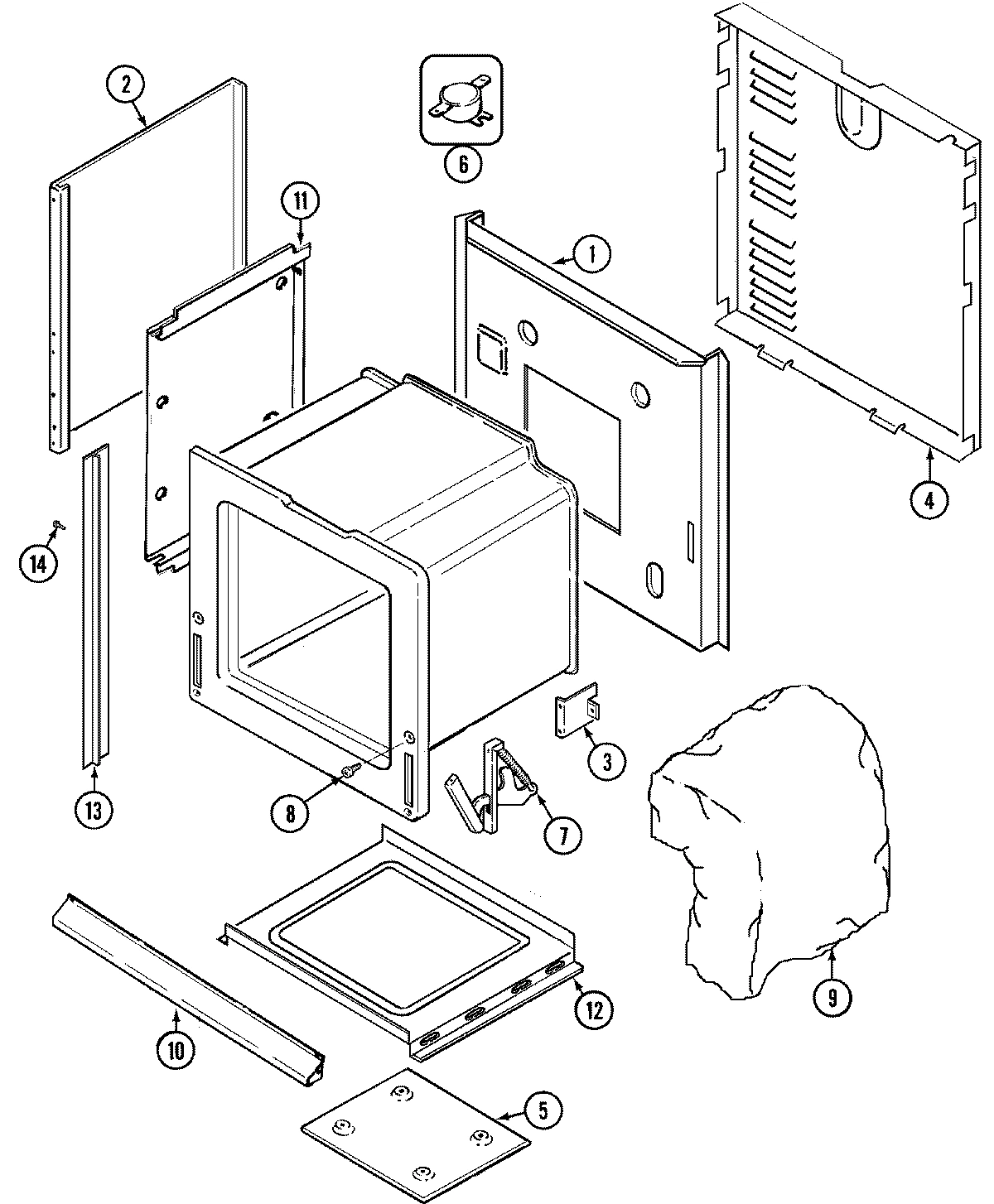 2
6
11
1
4
14
3
13
8
7
9
12
10
5