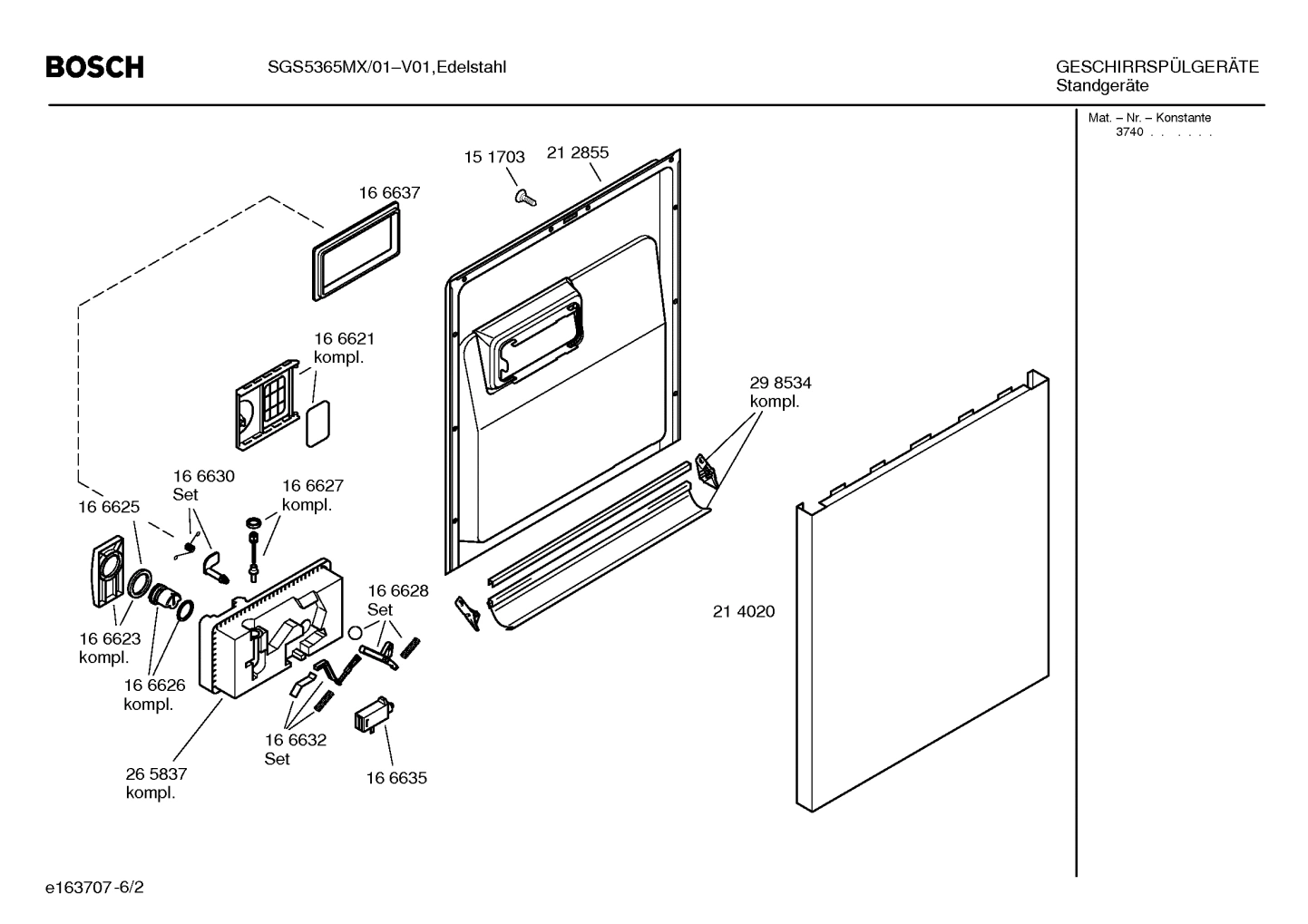 BOSCH

SGS5365MX/01–V01,Edelstahl

GESCHIRRSPÜLGERÄTE
Standgeräte

Mat. – Nr. – Konstante
3740 . . . . . .

15 1703
21 2855
16 6637
16 6621
kompl.
29 8534
kompl.
16 6630
Set
16 6627
kompl.
16 6625
16 6628
Set
21 4020
16 6623
kompl.
16 6626
kompl.
16 6632
Set
26 5837
kompl.
16 6635

e163707-6/2