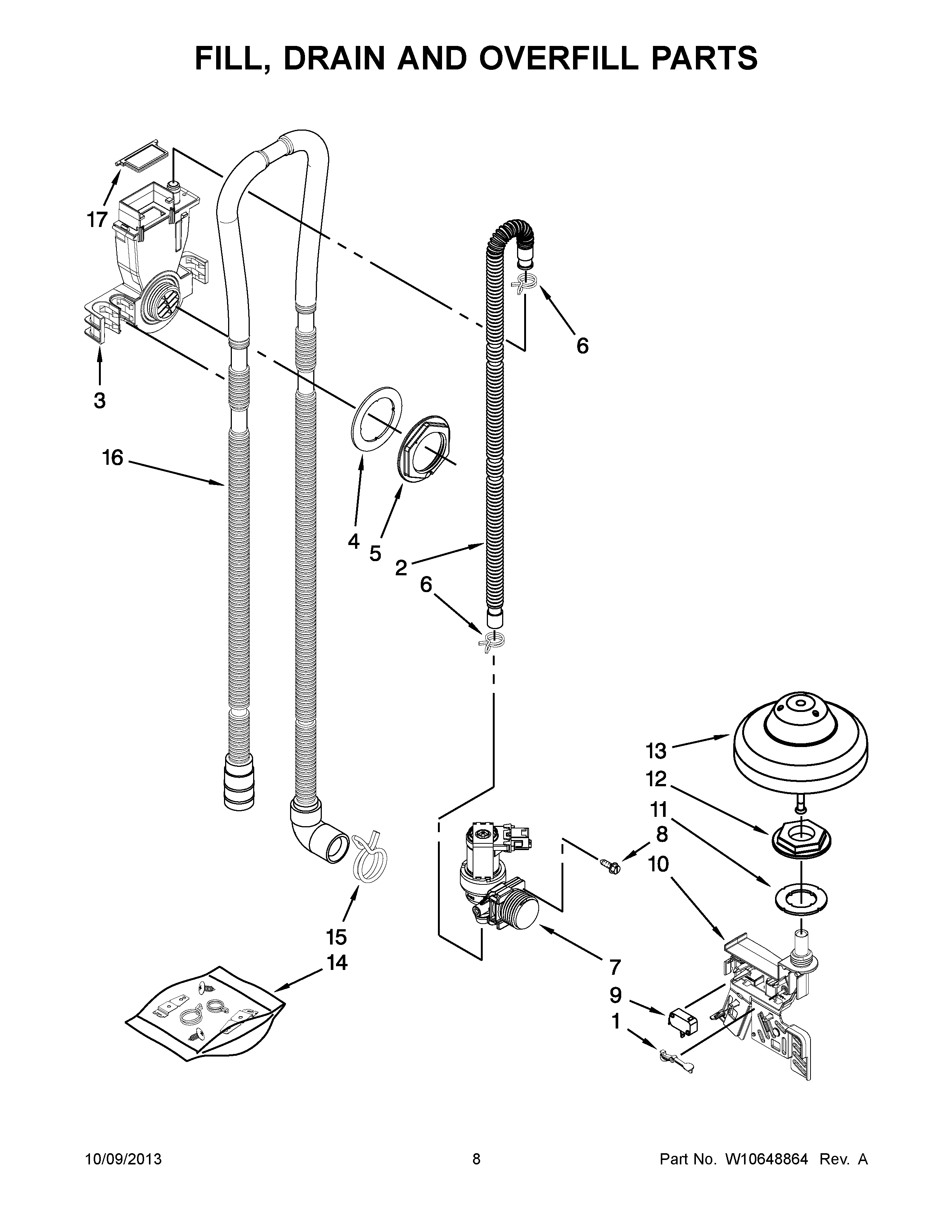 FILL, DRAIN AND OVERFILL PARTS

17

3

16

6

4

5

2

6

13

12

11

8

10

15

14

7

9

1

10/09/2013

8

Part No. W10648864 Rev. A