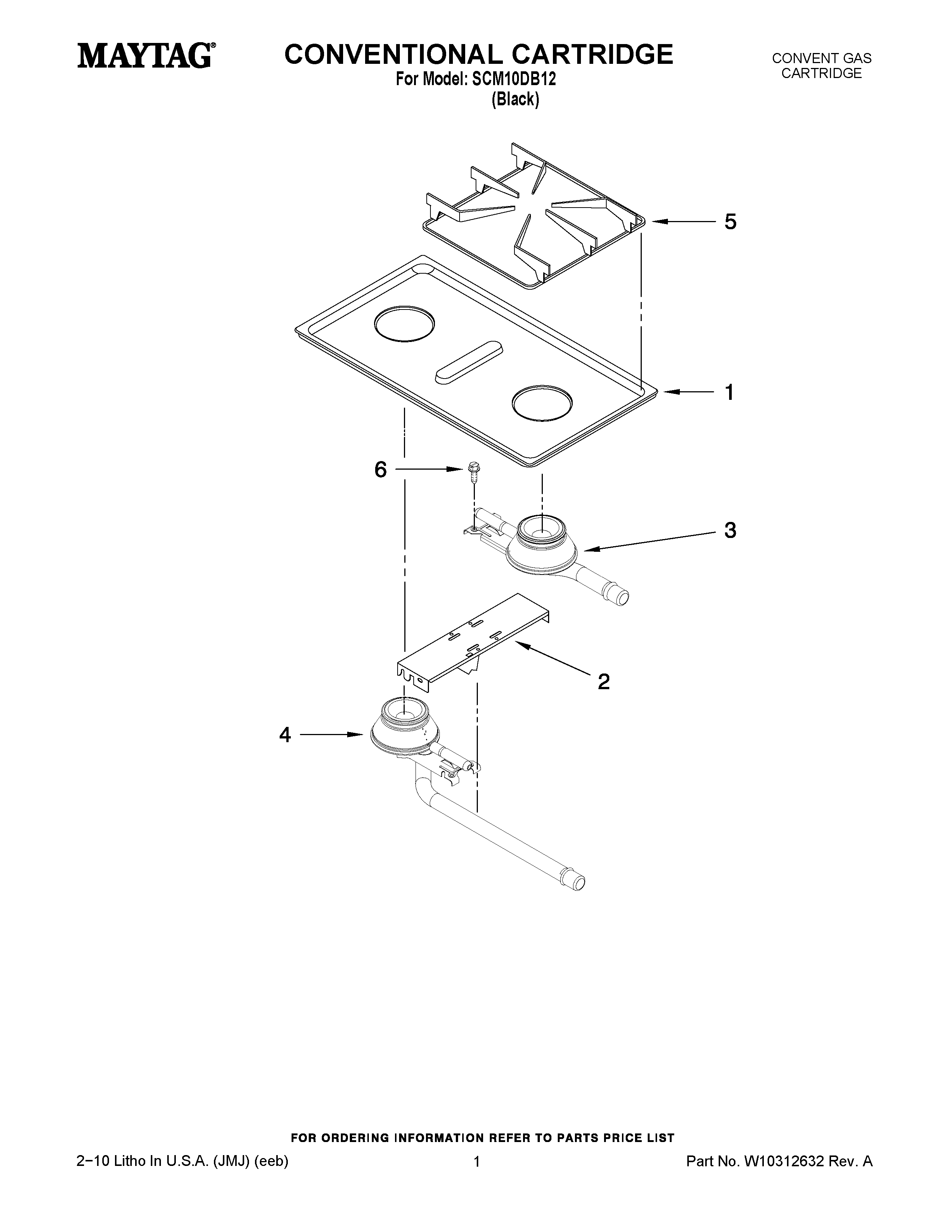 MAYTAG®

CONVENTIONAL CARTRIDGE
For Model: SCM10DB12
(Black)

CONVENT GAS
CARTRIDGE

5

1

6

3

2

4

FOR ORDERING INFORMATION REFER TO PARTS PRICE LIST

2−10 Litho In U.S.A. (JMJ) (eeb)

1

Part No. W10312632 Rev. A