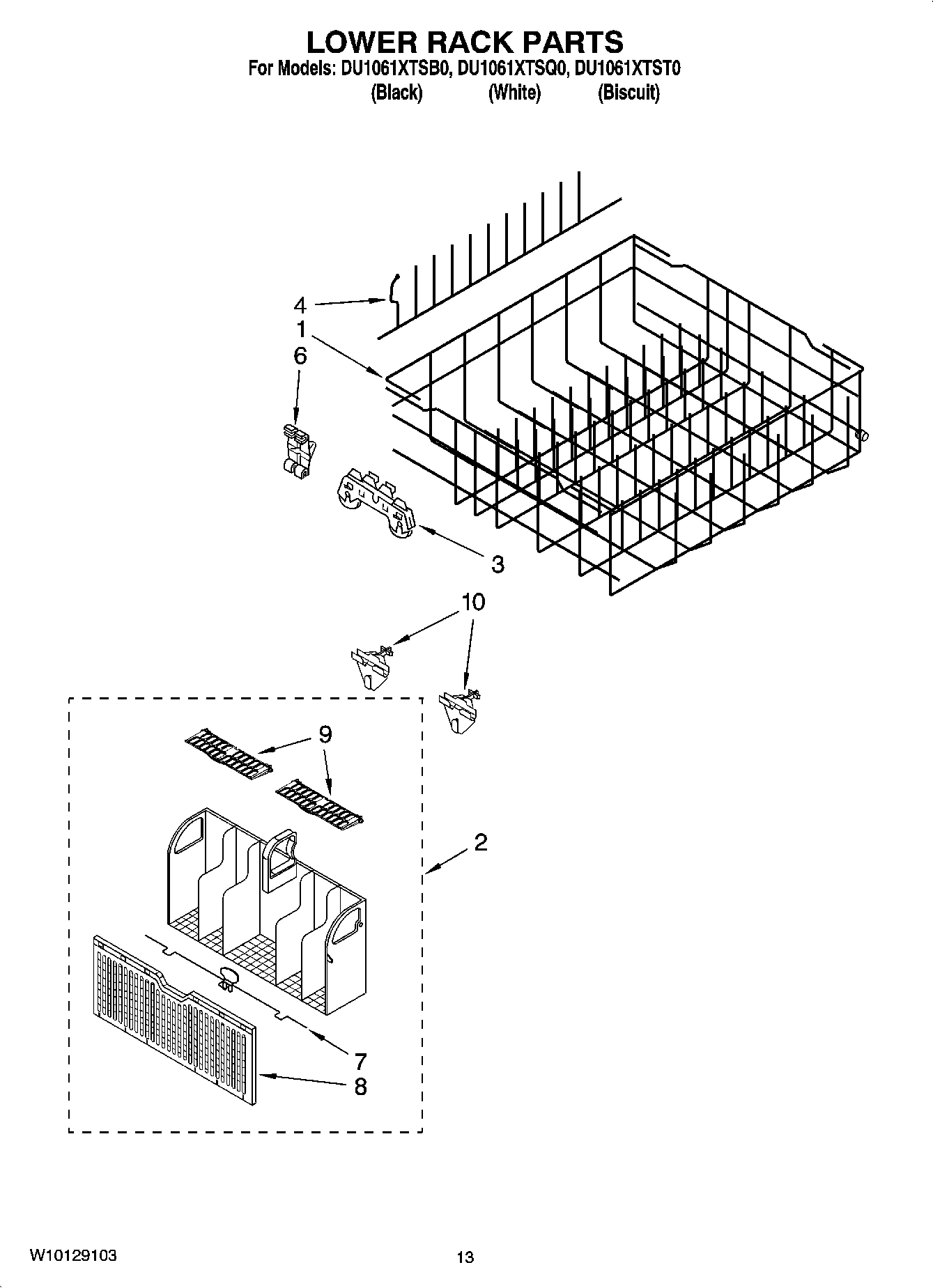 LOWER RACK PARTS
For Models: DU1061XTSB0, DU1061XTSQ0, DU1061XTST0
(Black) (White) (Biscuit)

4
1
6
3
10
9
2
7
8

W10129103

13