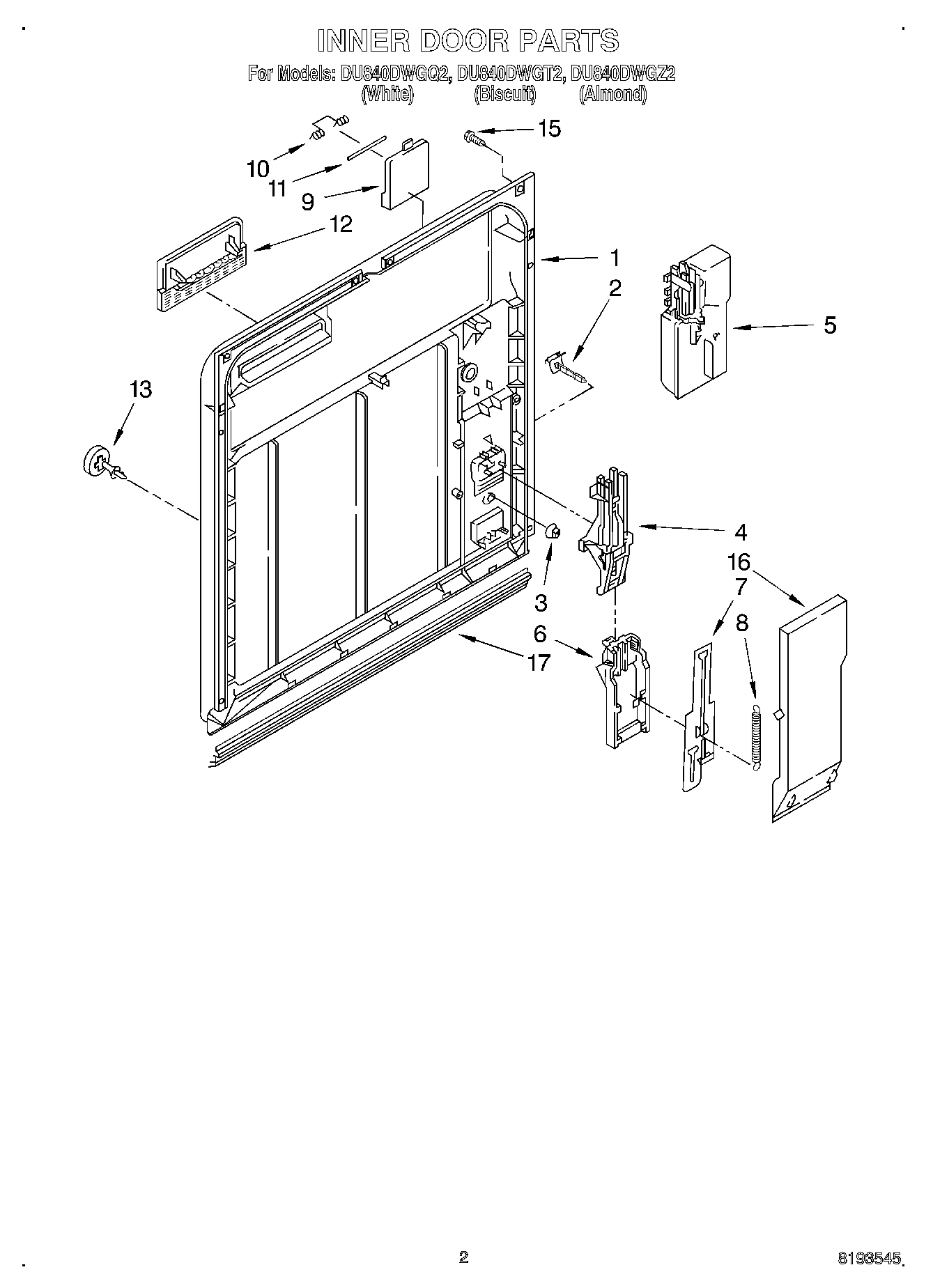 INNER DOOR PARTS

For Models: DU840DWGQ2, DU840DWGT2, DU840DWGZ2
(White) (Biscuit) (Almond)

15
10
11
9
12
1
2
5
13
4
16
3
7
8
6
17

2

8193545