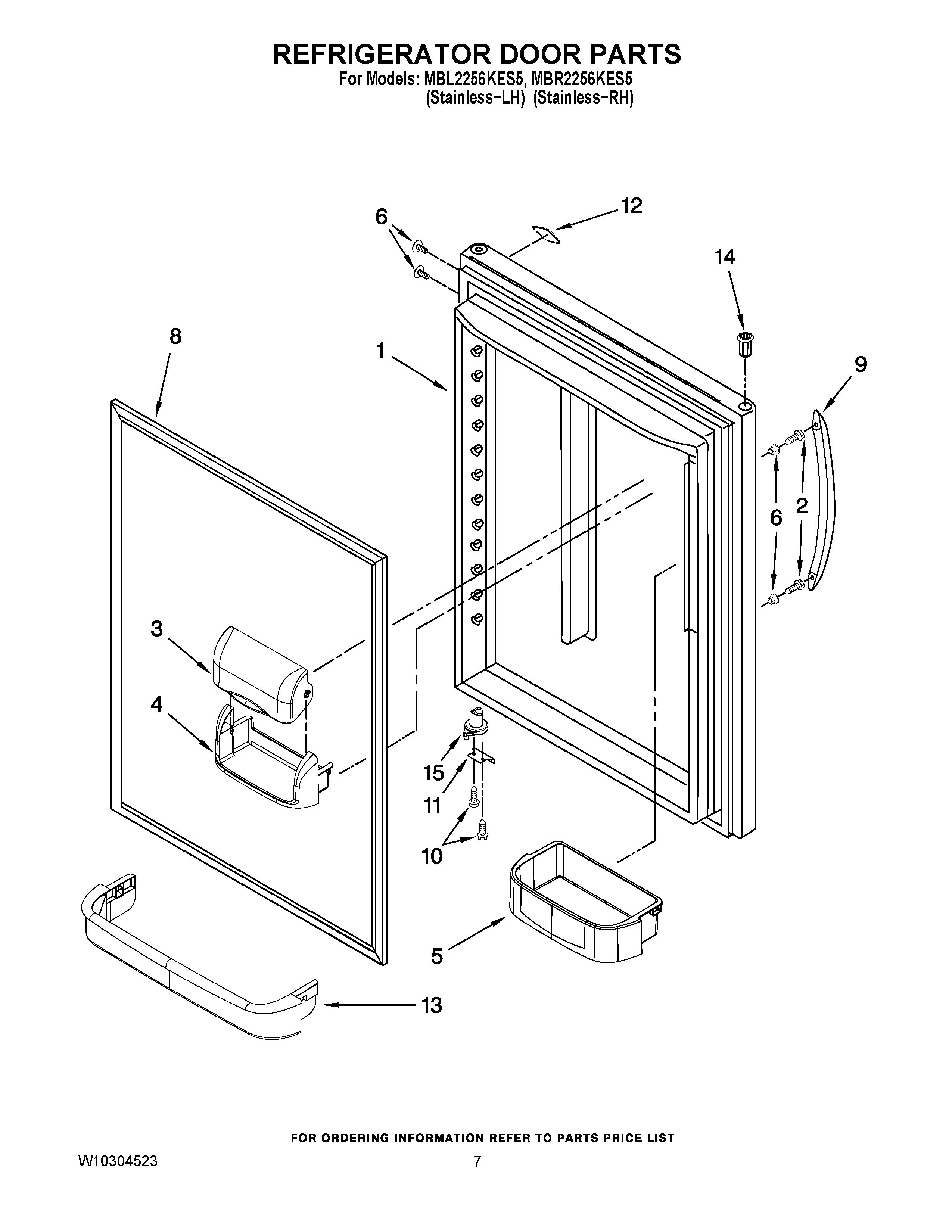 REFRIGERATOR DOOR PARTS
For Models: MBL2256KES5, MBR2256KES5
(Stainless−LH) (Stainless−RH)

6
12
14
8
1
9
6
2
3
4
15
11
10
5
13

FOR ORDERING INFORMATION REFER TO PARTS PRICE LIST

W10304523
7