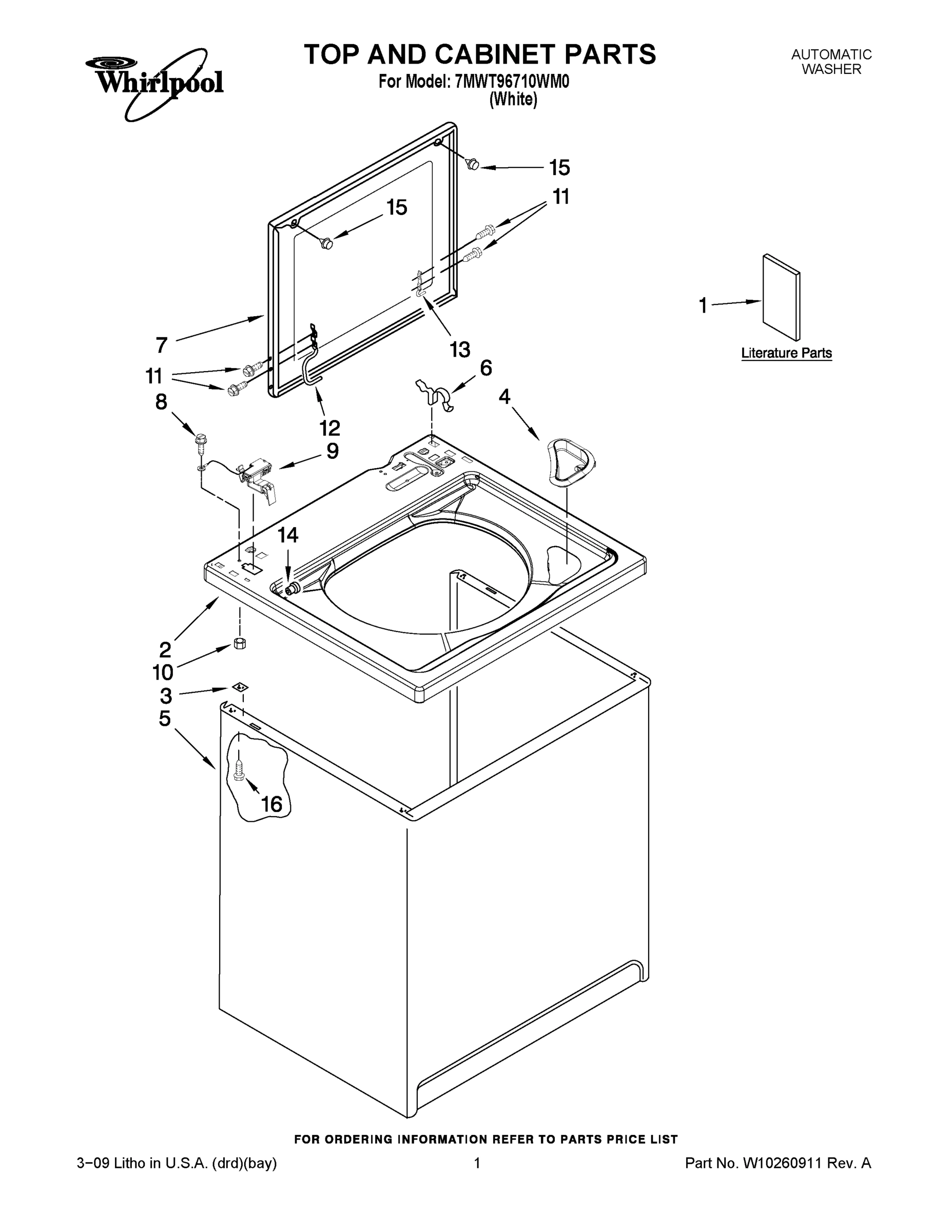 Whirlpool

TOP AND CABINET PARTS
For Model: 7MWT96710WM0
(White)

AUTOMATIC
WASHER

15
15
11
1
Literature Parts
7
13
11
6
8
4
12
9
14
2
10
3
5
16

FOR ORDERING INFORMATION REFER TO PARTS PRICE LIST

3−09 Litho in U.S.A. (drd)(bay)
1
Part No. W10260911 Rev. A