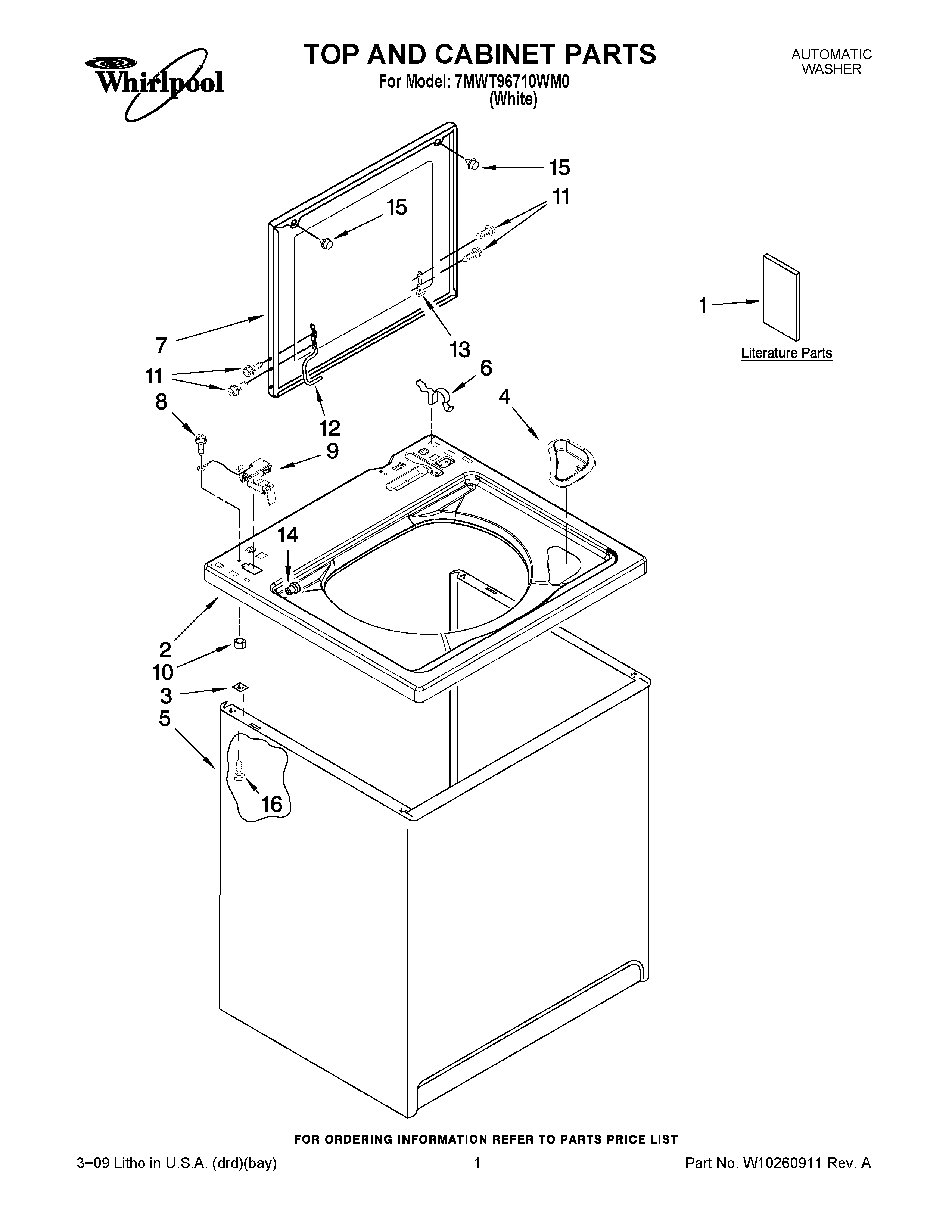 Whirlpool

TOP AND CABINET PARTS
For Model: 7MWT96710WM0
(White)

AUTOMATIC
WASHER

15
15
11
1
Literature Parts
7
13
11
6
8
4
12
9
14
2
10
3
5
16

FOR ORDERING INFORMATION REFER TO PARTS PRICE LIST

3−09 Litho in U.S.A. (drd)(bay)
1
Part No. W10260911 Rev. A