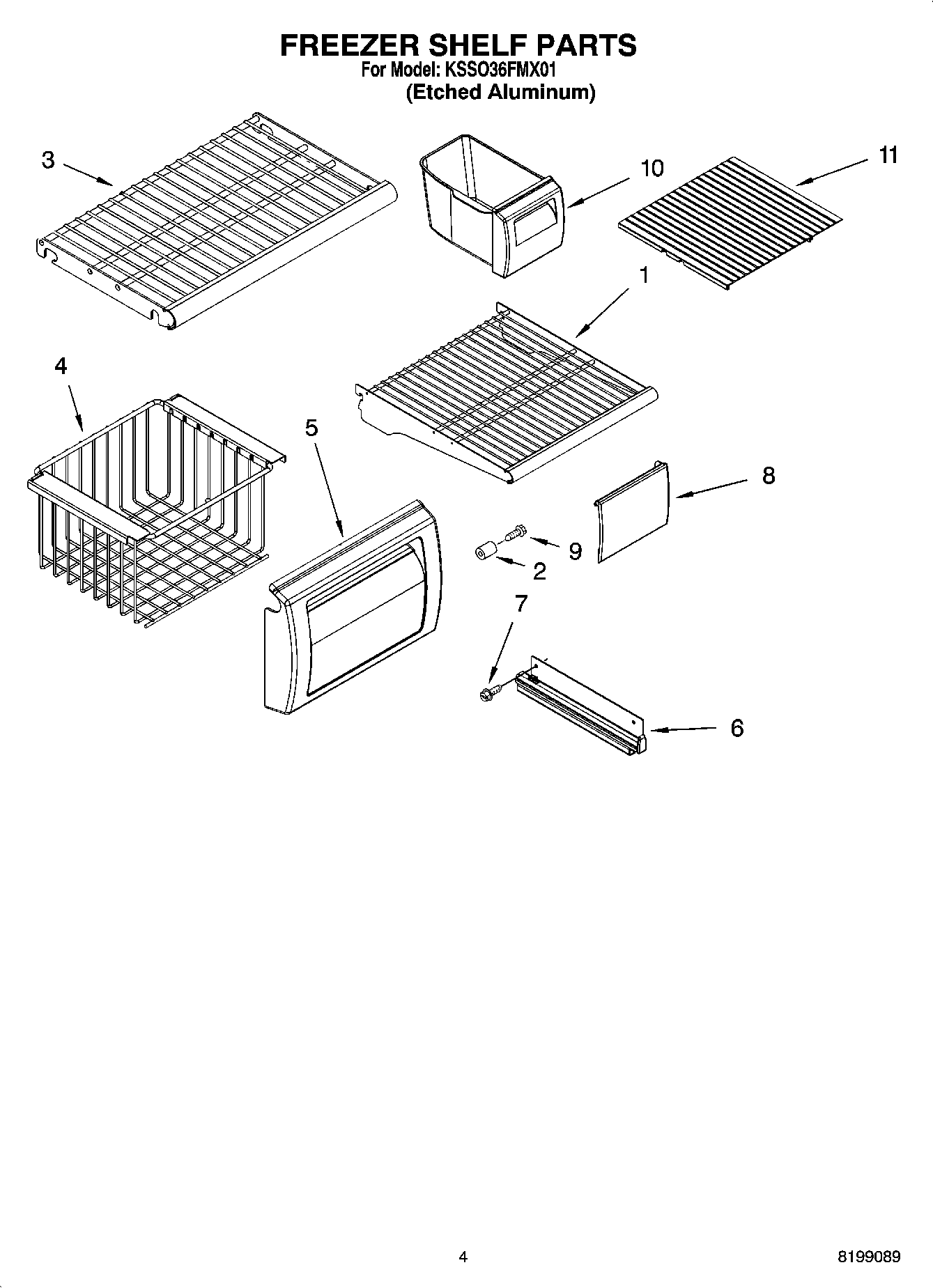 FREEZER SHELF PARTS
For Model: KSSO36FMX01
(Etched Aluminum)

3
10
11
1
4
5
8
9
2
7
6

4
8199089