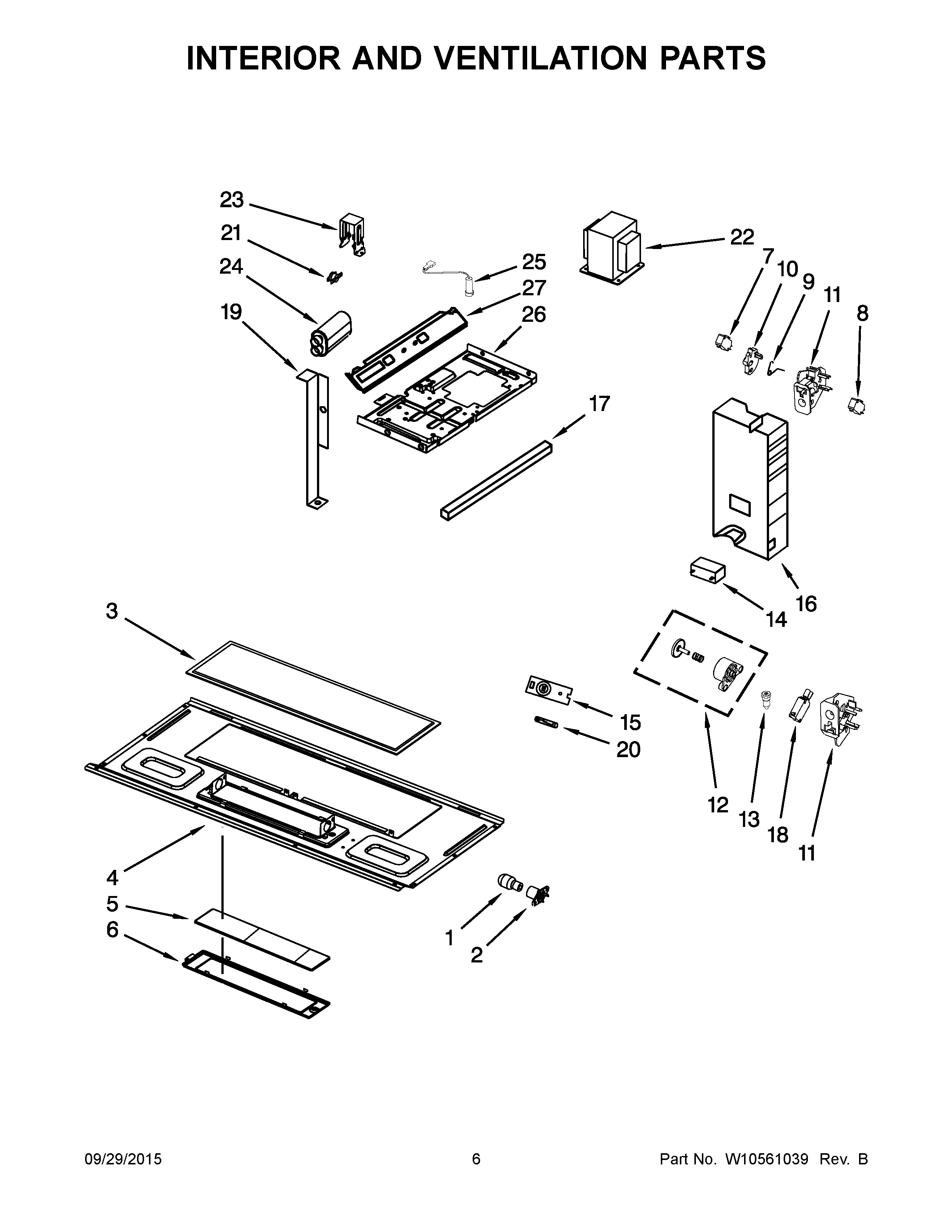 INTERIOR AND VENTILATION PARTS

23
21
24
19
25
27
26
22
7
10
9
11
8
17
16
14
3
15
20
12
13
18
11
4
5
6
1
2

09/29/2015
6
Part No. W10561039 Rev. B