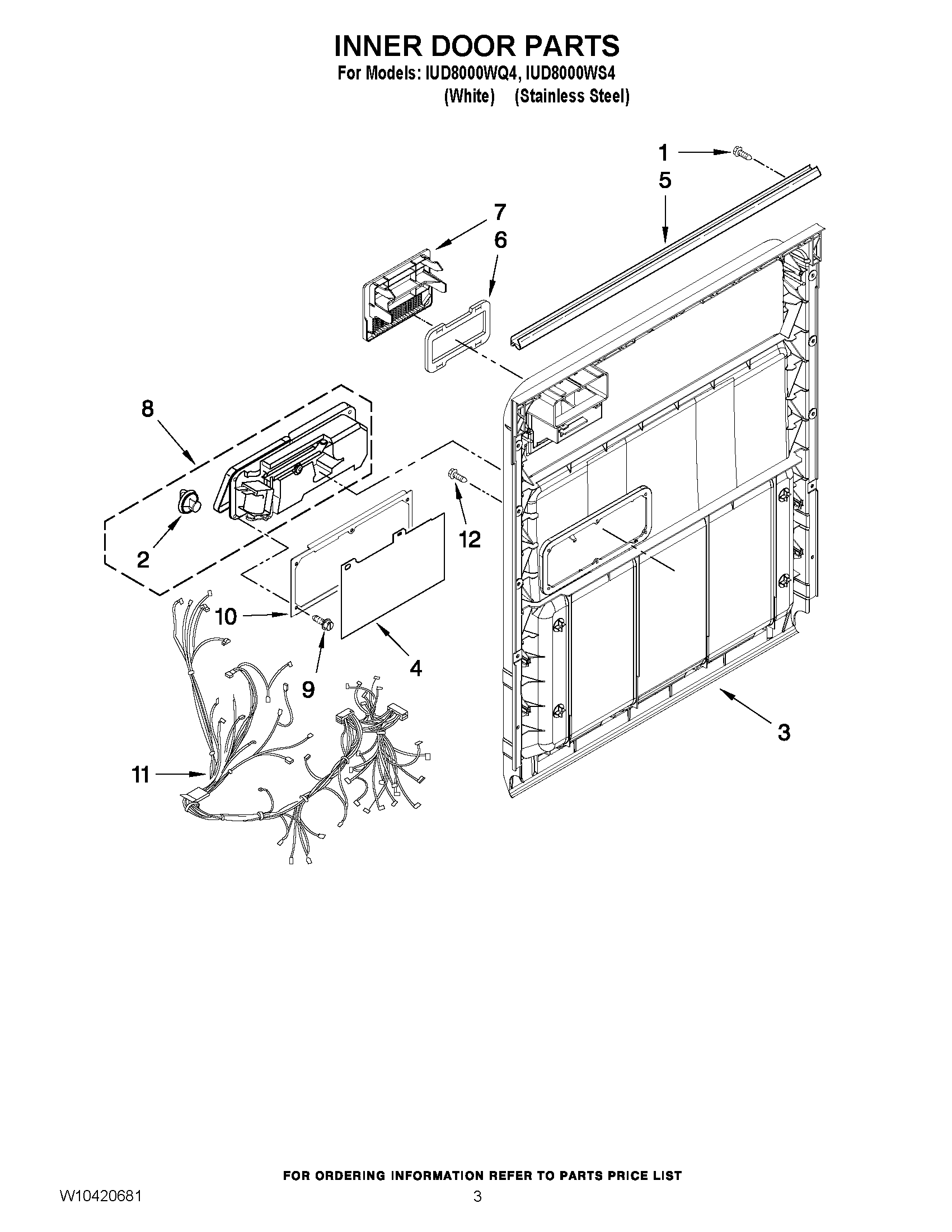 INNER DOOR PARTS
For Models: IUD8000WQ4, IUD8000WS4
(White) (Stainless Steel)

1
5
7
6
8
2
12
10
9
4
11
3

FOR ORDERING INFORMATION REFER TO PARTS PRICE LIST
W10420681
3