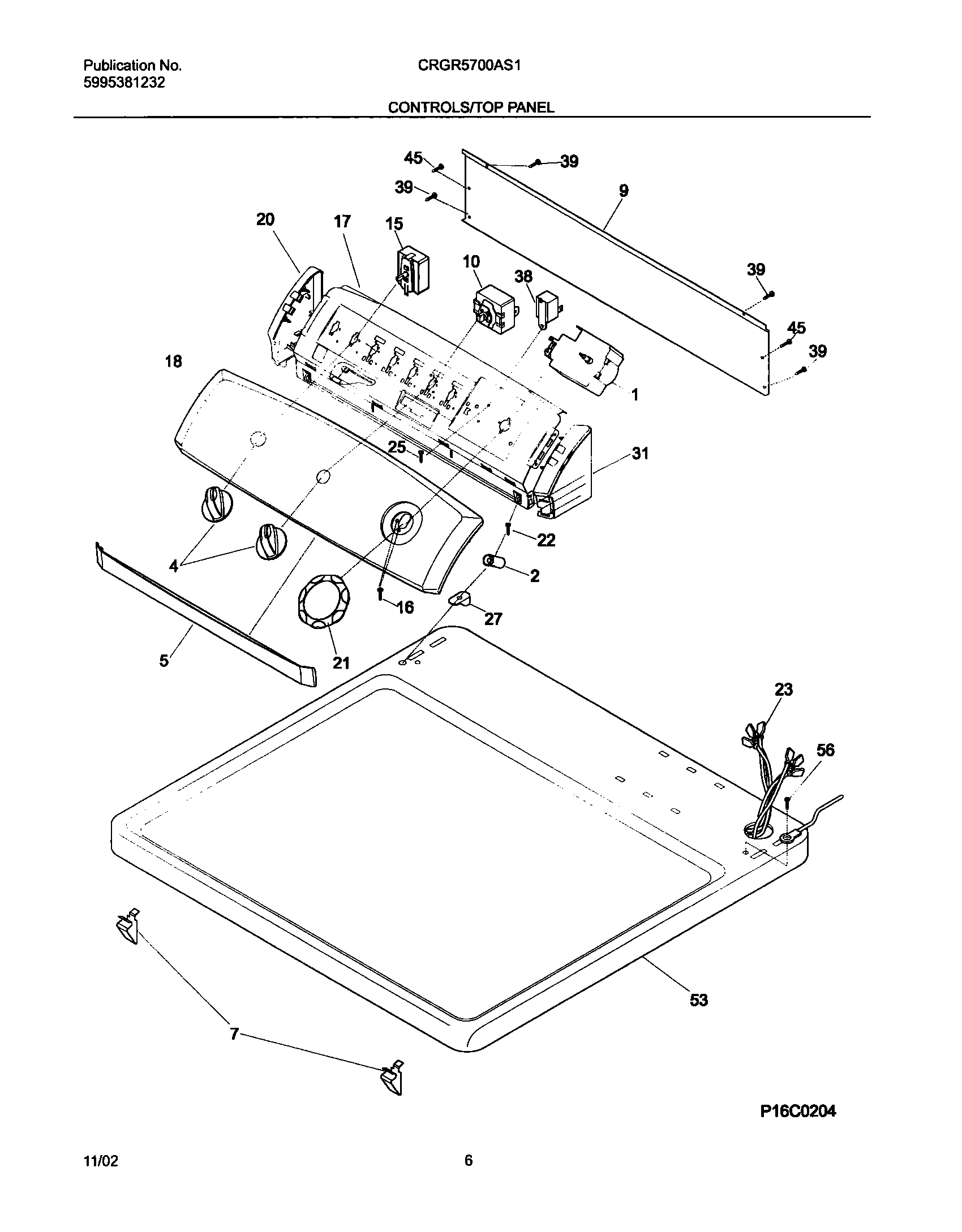 Publication No.
5995381232

CRGR5700AS1

CONTROLS/TOP PANEL

45
39
39
9
20
17
15
10
38
39
45
39
18
1
25
31
4
22
2
16
27
5
21
23
56
53
7

P16C0204

11/02

6