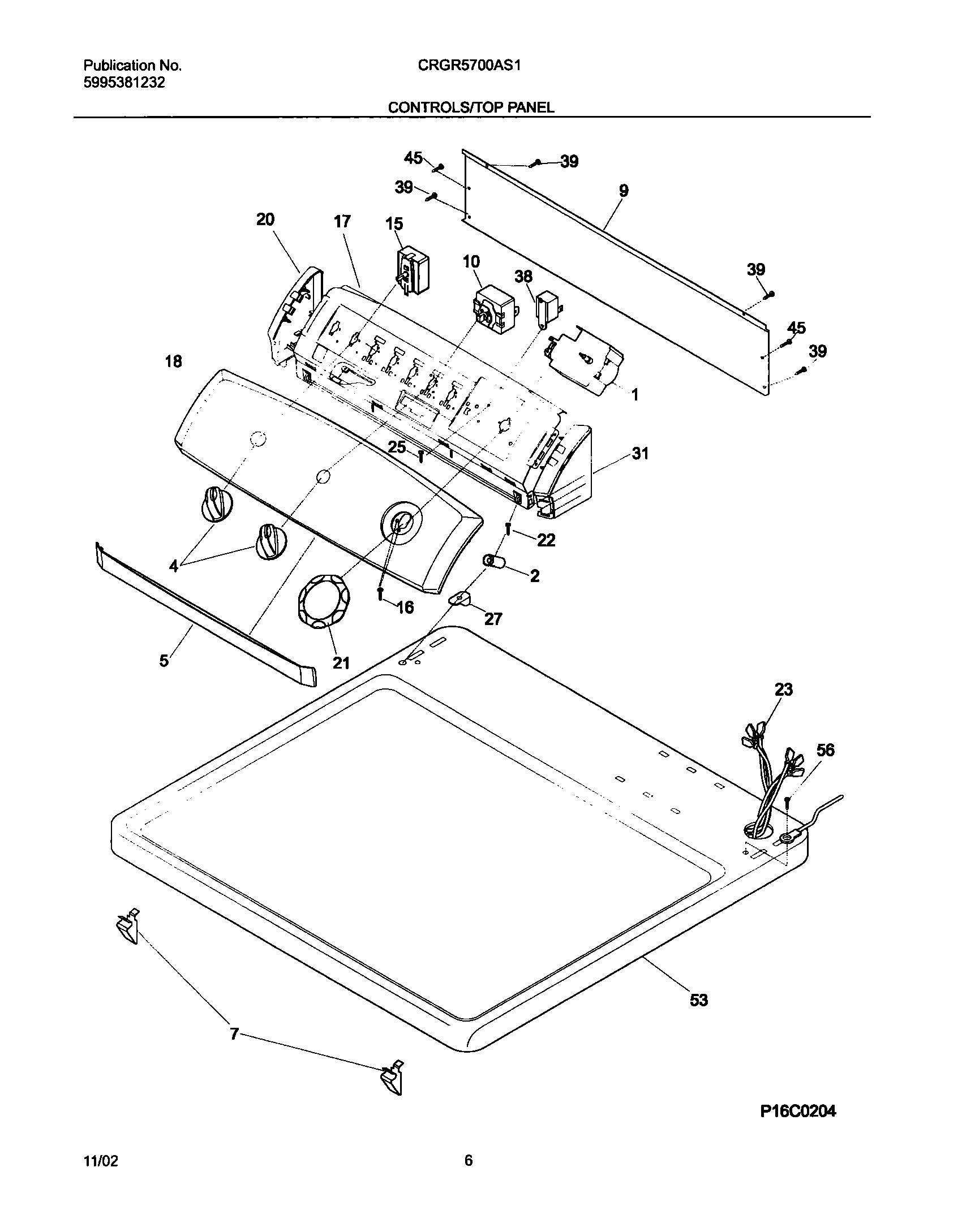 Publication No.
5995381232

CRGR5700AS1

CONTROLS/TOP PANEL

45
39
39
9
20
17
15
10
38
39
45
39
18
1
25
31
4
22
2
16
27
5
21
23
56
53
7

P16C0204

11/02

6