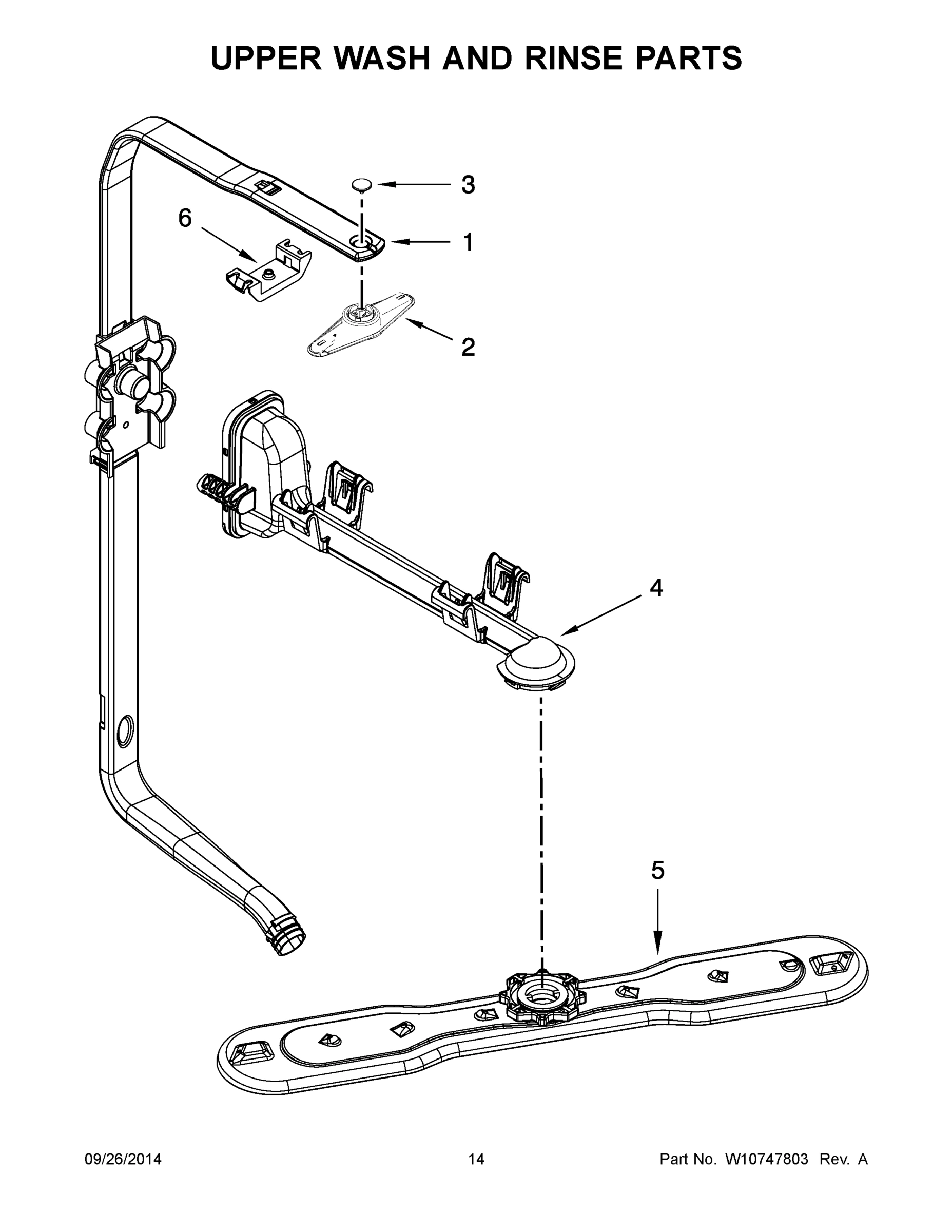 UPPER WASH AND RINSE PARTS

3

6

1

2

4

5

09/26/2014

14

Part No. W10747803 Rev. A