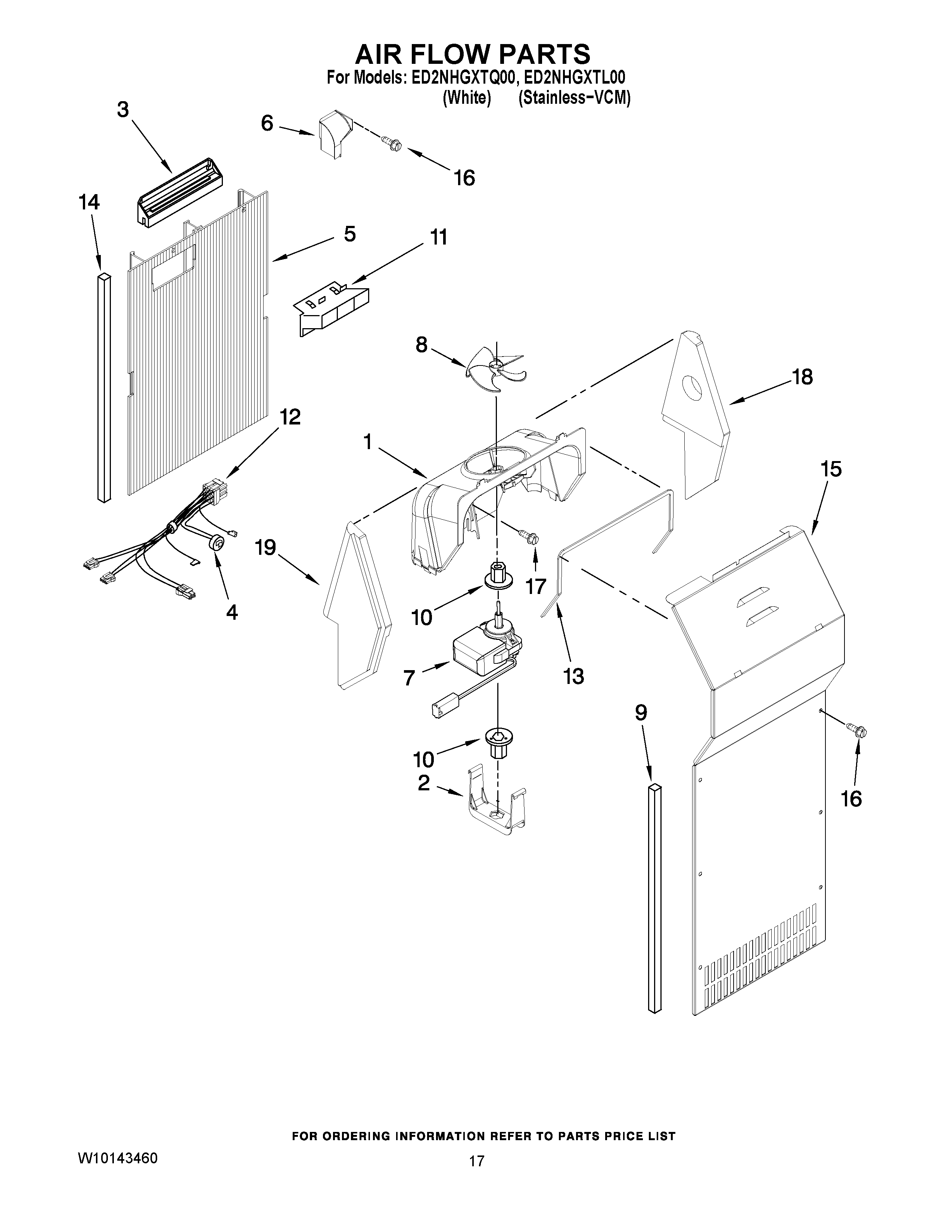 AIR FLOW PARTS
For Models: ED2NHGXTQ00, ED2NHGXTL00
(White) (Stainless-VCM)

3
6
16
14
5
11
8
18
12
1
15
19
17
4
10
13
7
9
10
2
16

FOR ORDERING INFORMATION REFER TO PARTS PRICE LIST

W10143460

17