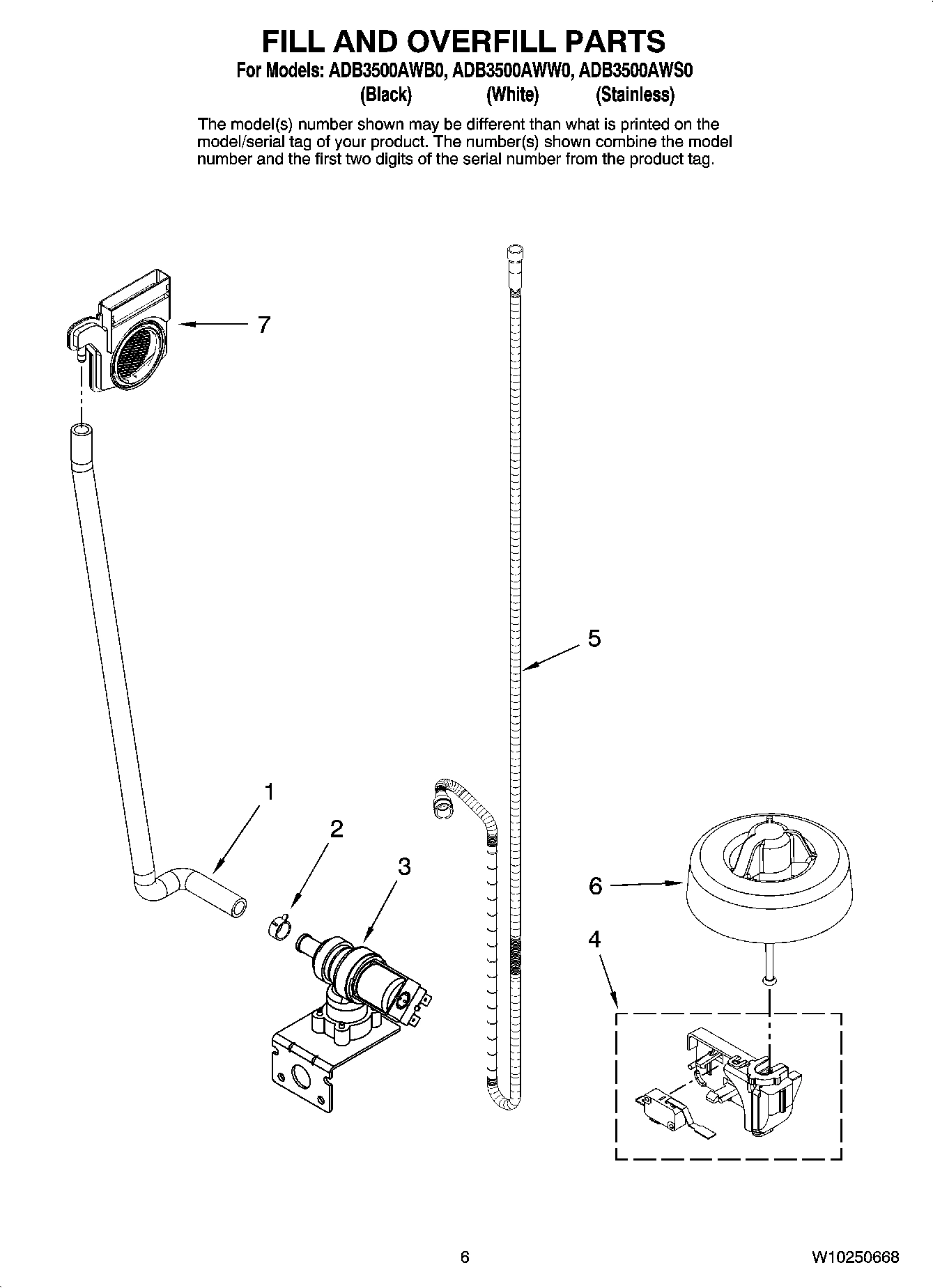 FILL AND OVERFILL PARTS

For Models: ADB3500AWB0, ADB3500AWW0, ADB3500AWS0
(Black) (White) (Stainless)

The model(s) number shown may be different than what is printed on the model/serial tag of your product. The number(s) shown combine the model number and the first two digits of the serial number from the product tag.

7

5

1

2

3

6

4

6

W10250668