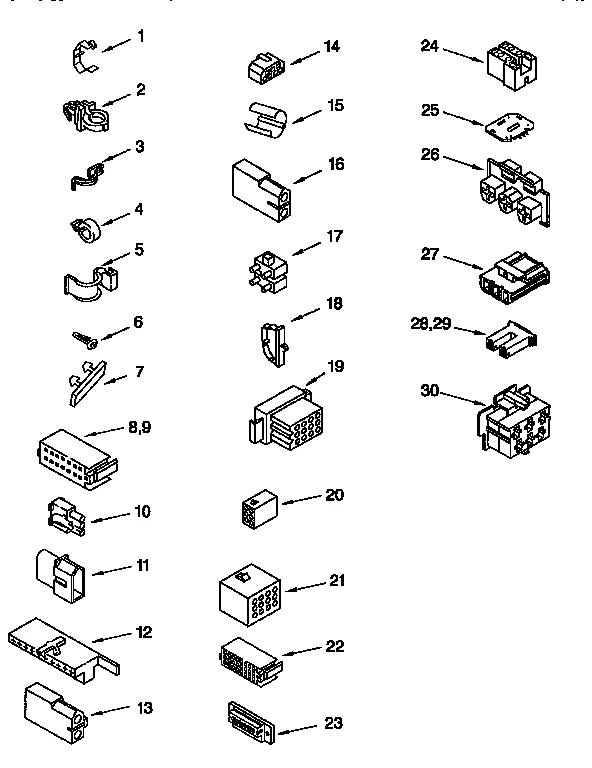 1
2
3
4
5
6
7
8,9
10
11
12
13
14
15
16
17
18
19
20
21
22
23
24
25
26
27
28,29
30