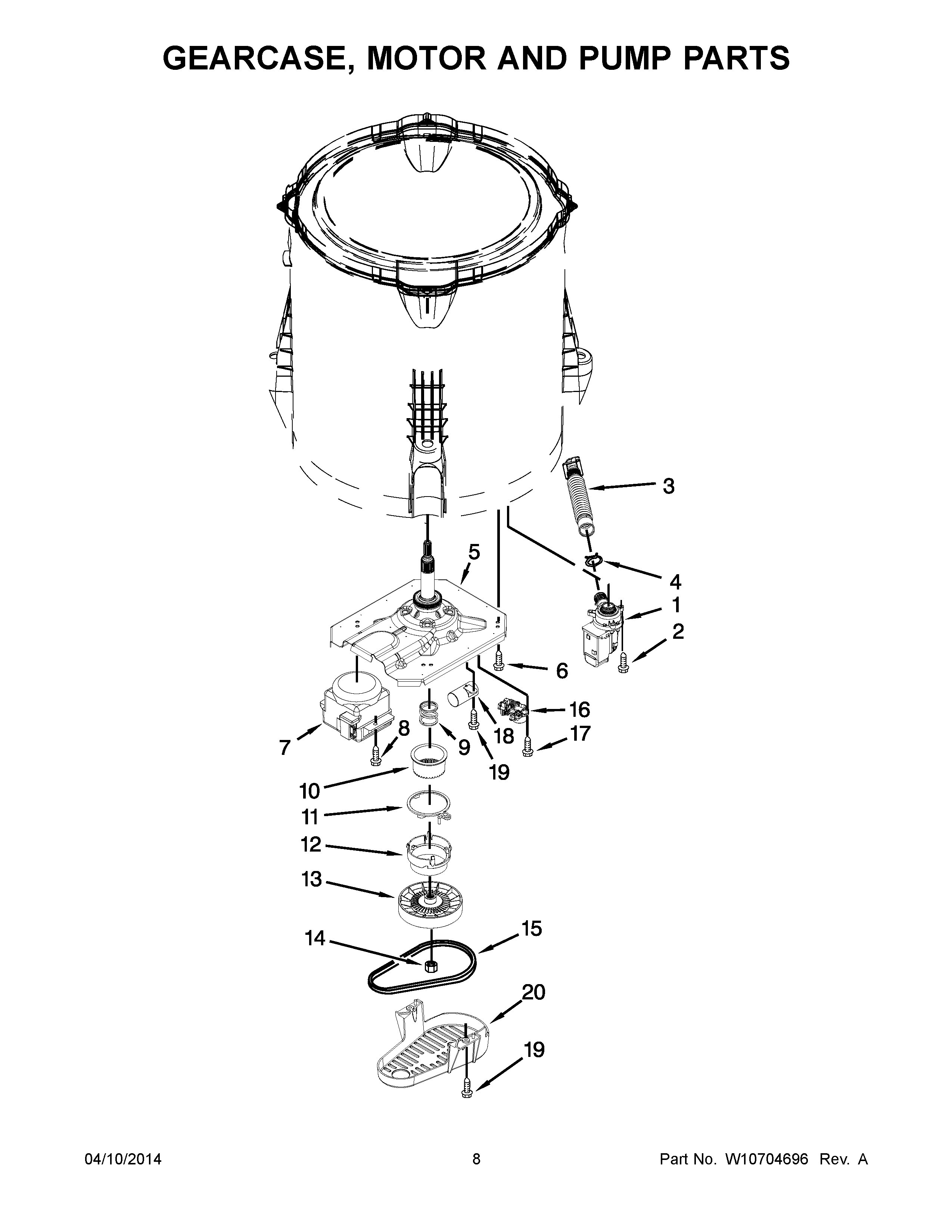 GEARCASE, MOTOR AND PUMP PARTS

3

5

4

1

2

6

16

7

8

9

18

17

19

10

11

12

13

14

15

20

19

04/10/2014

8

Part No. W10704696 Rev. A