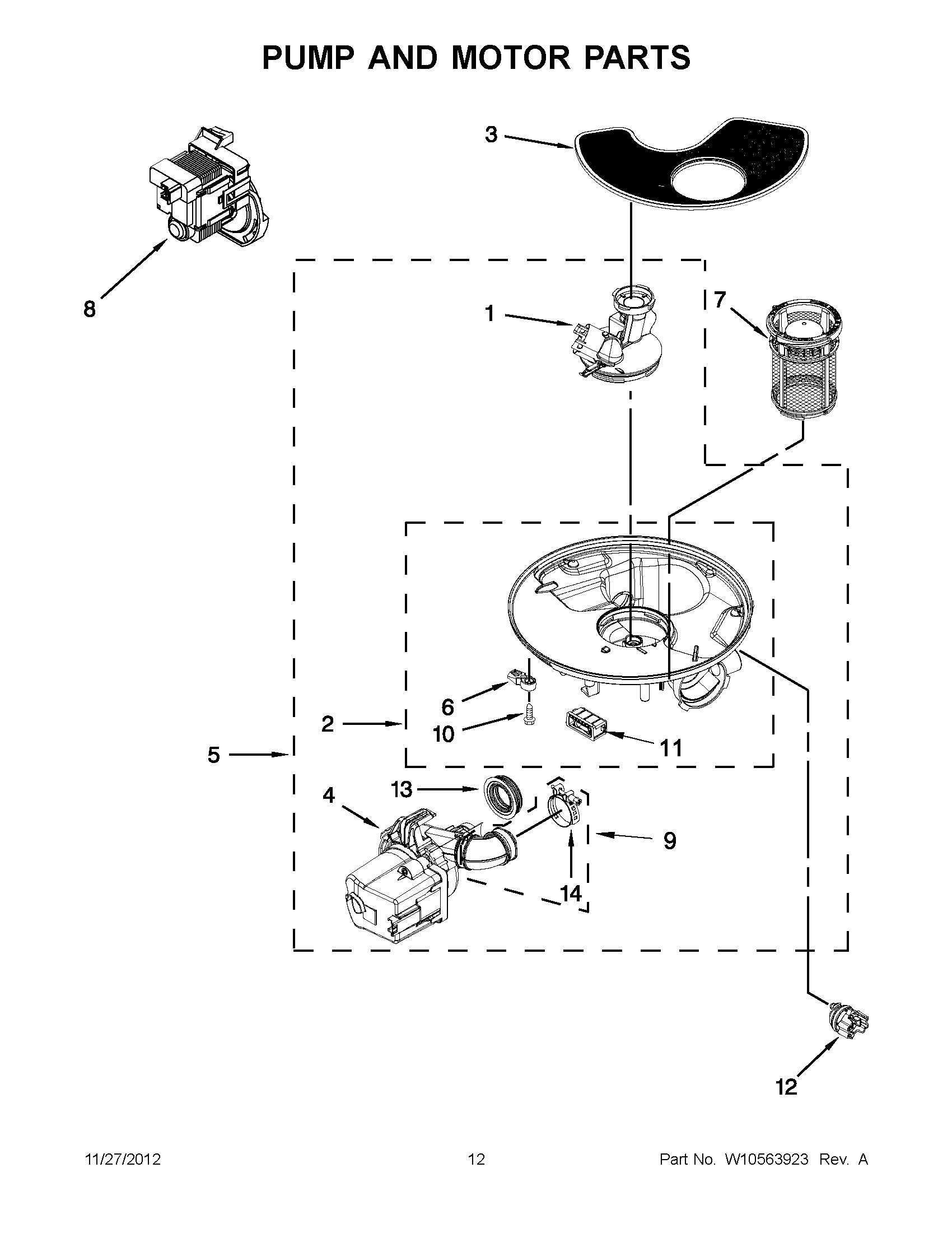 PUMP AND MOTOR PARTS

3

8

1

7

6

2

10

11

5

13

4

9

14

12

11/27/2012

12

Part No. W10563923 Rev. A