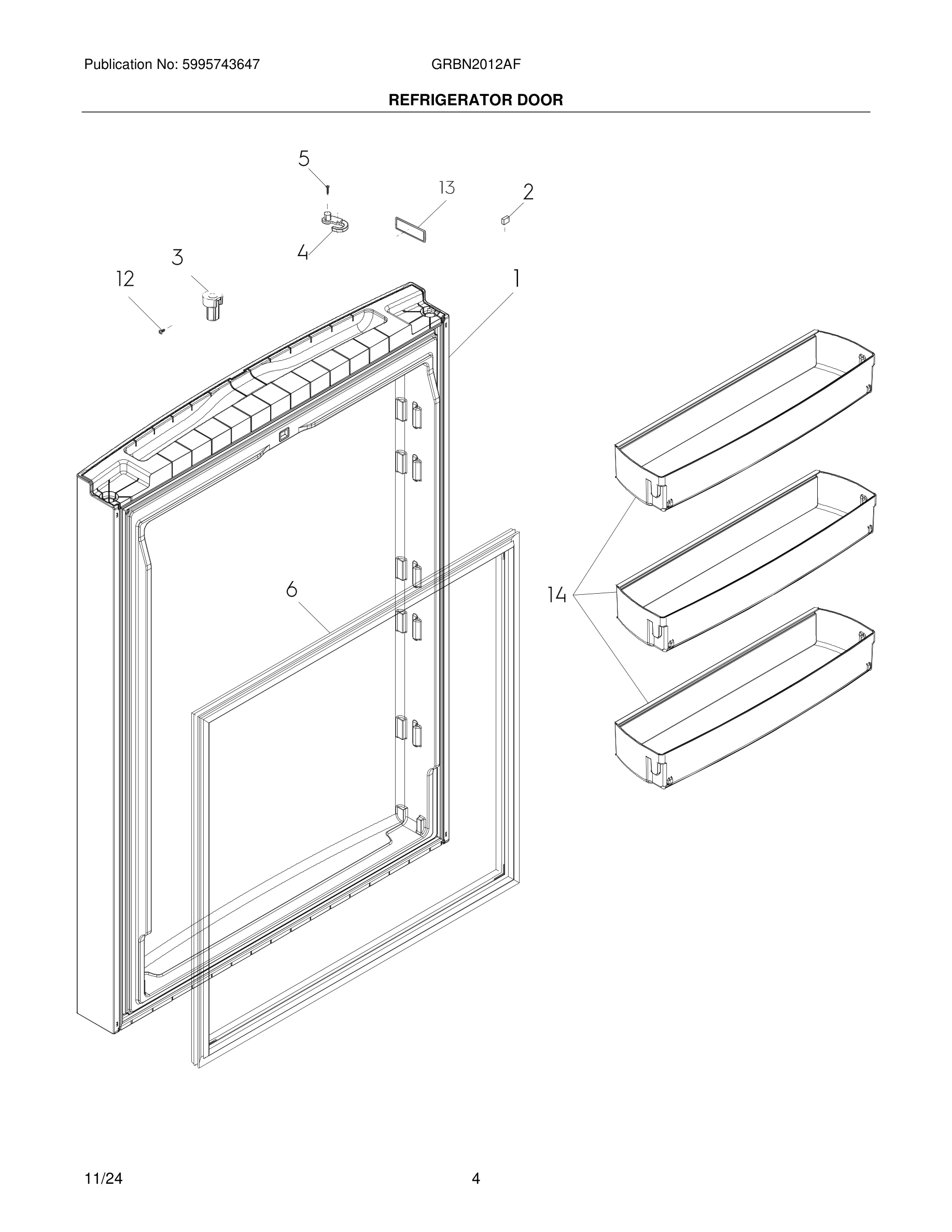 Publication No: 5995743647

GRBN2012AF

REFRIGERATOR DOOR

5
13
2
4
3
12
1
6
14

11/24

4