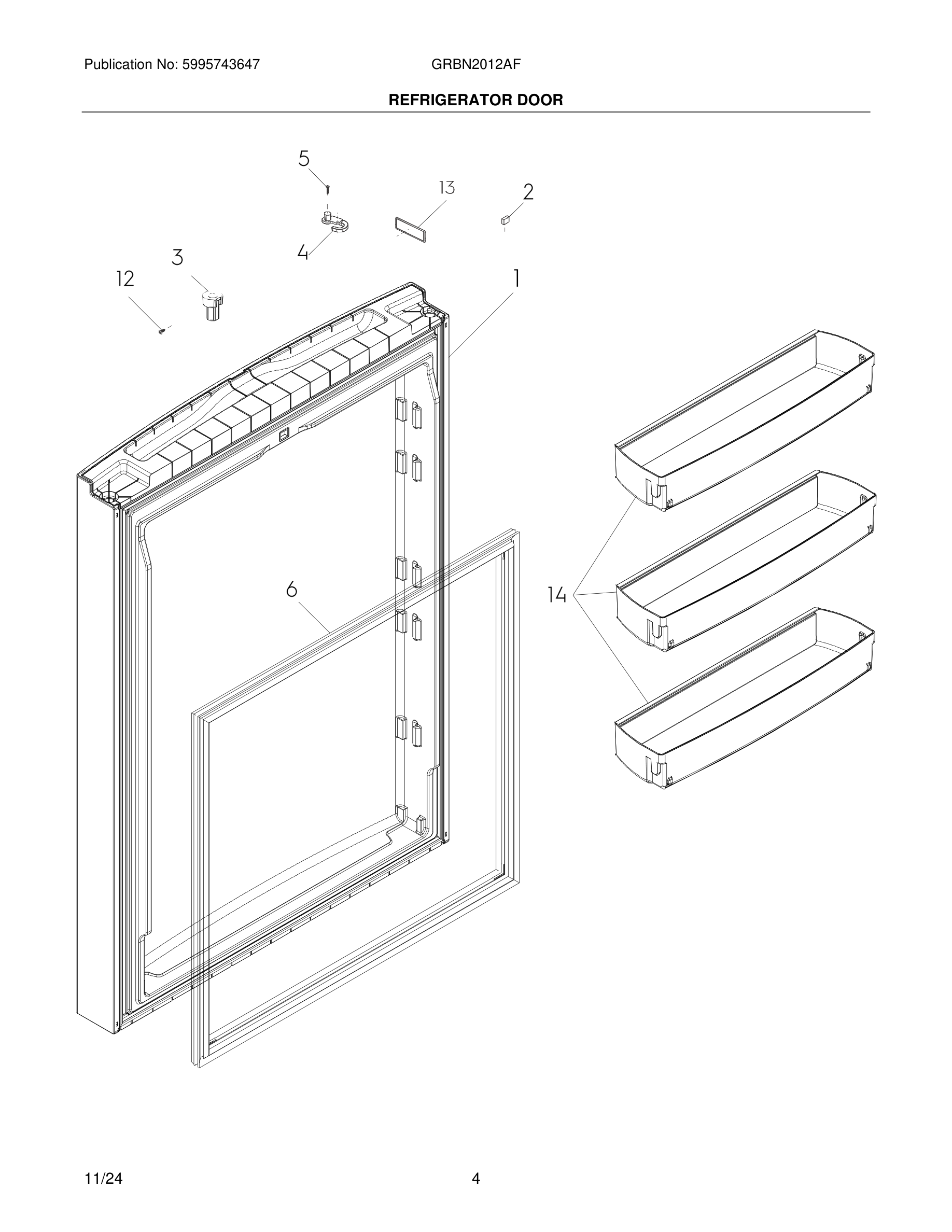 Publication No: 5995743647

GRBN2012AF

REFRIGERATOR DOOR

5

13

2

4

3

12

1

6

14

11/24

4