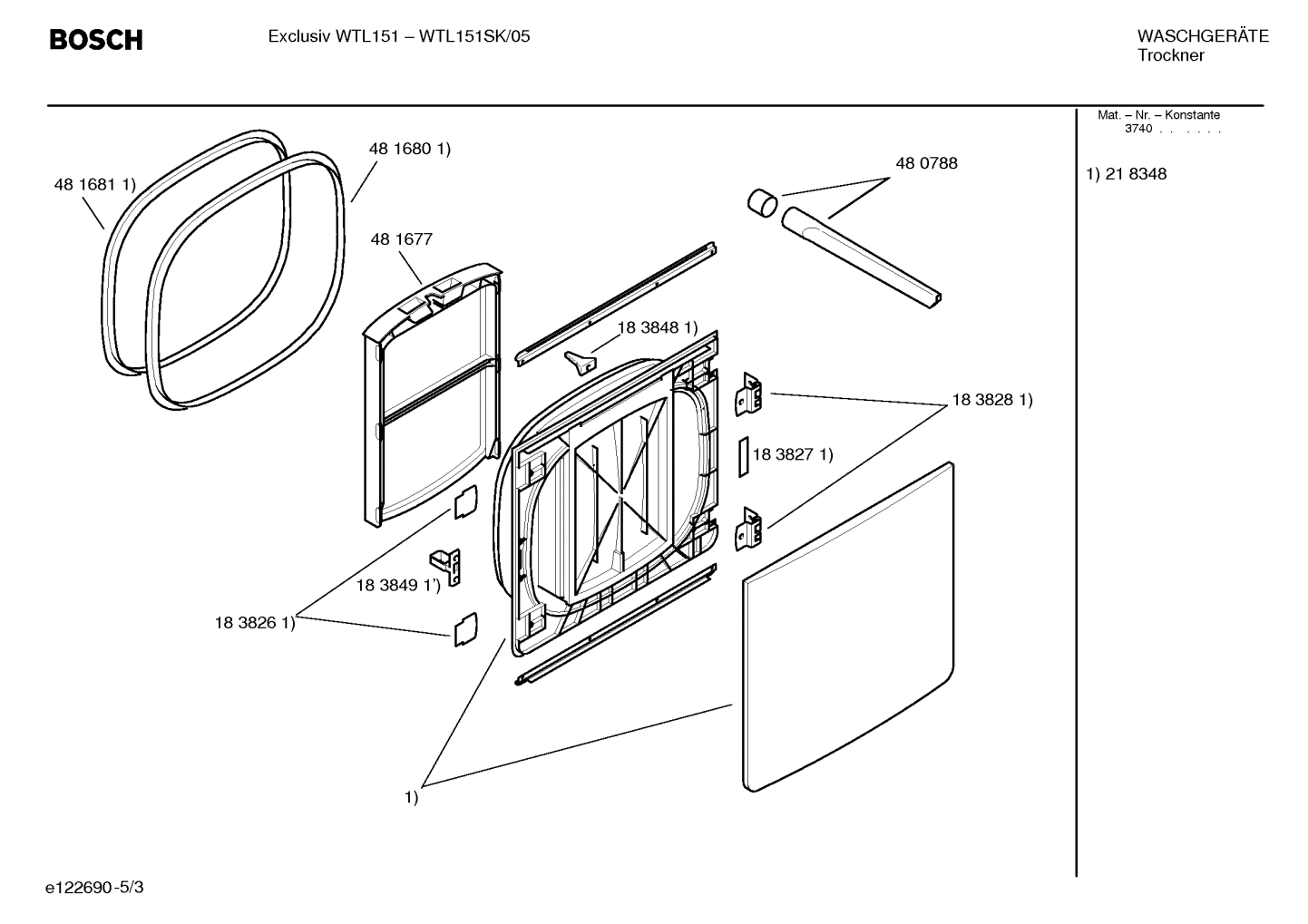 BOSCH

Exclusiv WTL151 – WTL151SK/05

WASCHGERÄTE
Trockner

Mat. – Nr. – Konstante
3740 . . . . . .

1) 21 8348

48 1681 1)

48 1680 1)

48 1677

48 0788

18 3848 1)

18 3828 1)

18 3827 1)

18 3849 1')

18 3826 1)

1)

e122690-5/3