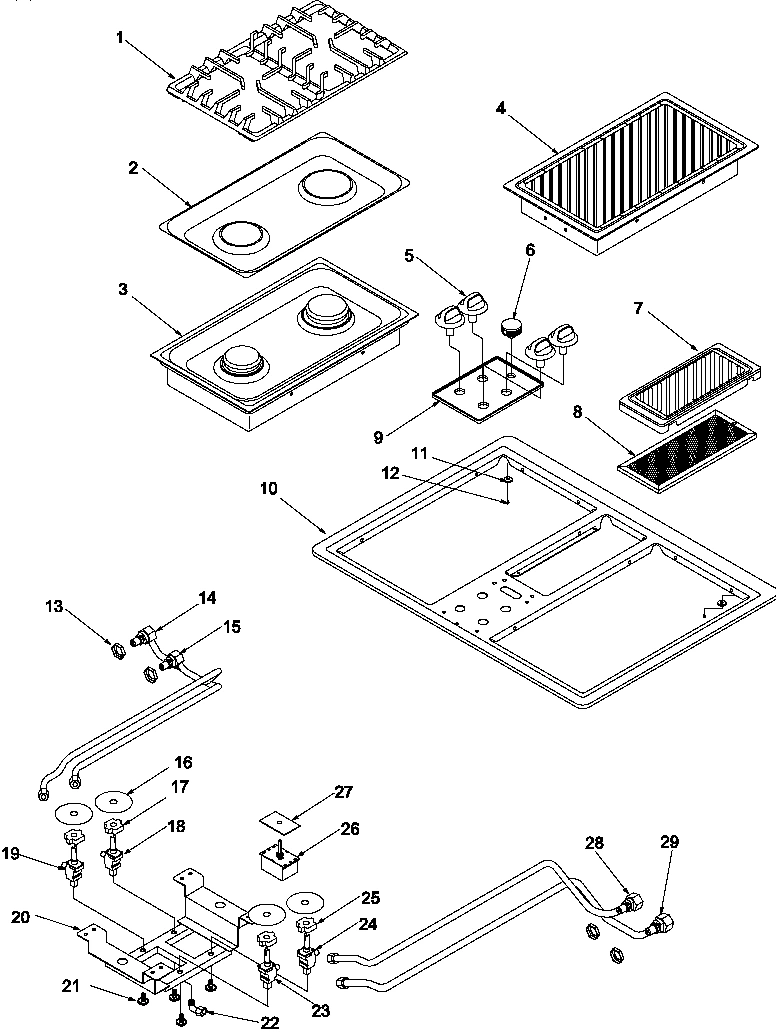 1
2
3
4
5
6
7
8
9
10
11
12
13
14
15
16
17
18
19
20
21
22
23
24
25
26
27
28
29